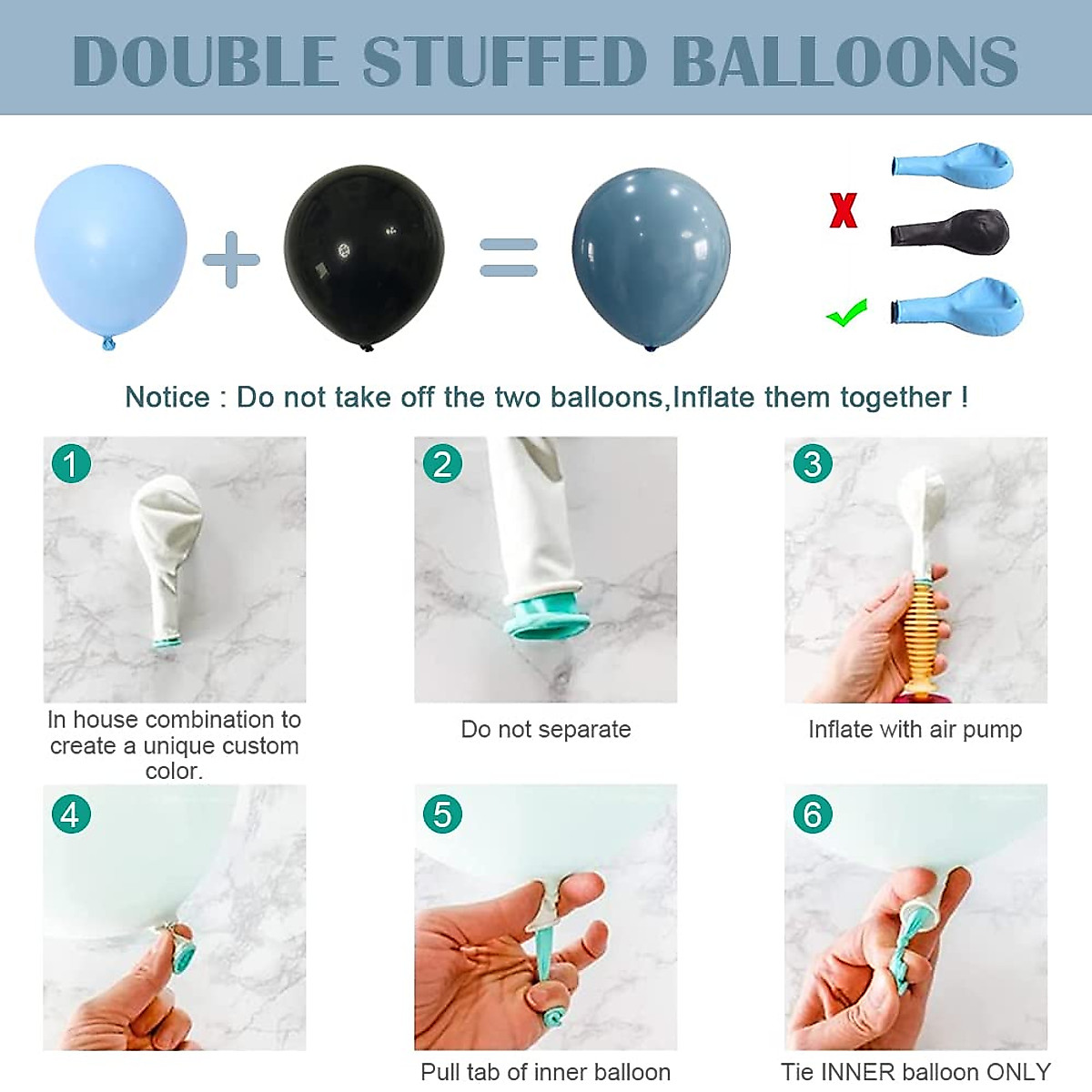 DOUBLE STUFFED BALLOONS

+ =

X

Notice : Do not take off the two balloons,Inflate them together !

1

In house combination to create a unique custom color.

2

Do not separate

3

Inflate with air pump

4

5

Pull tab of inner balloon

6

Tie INNER balloon ONLY