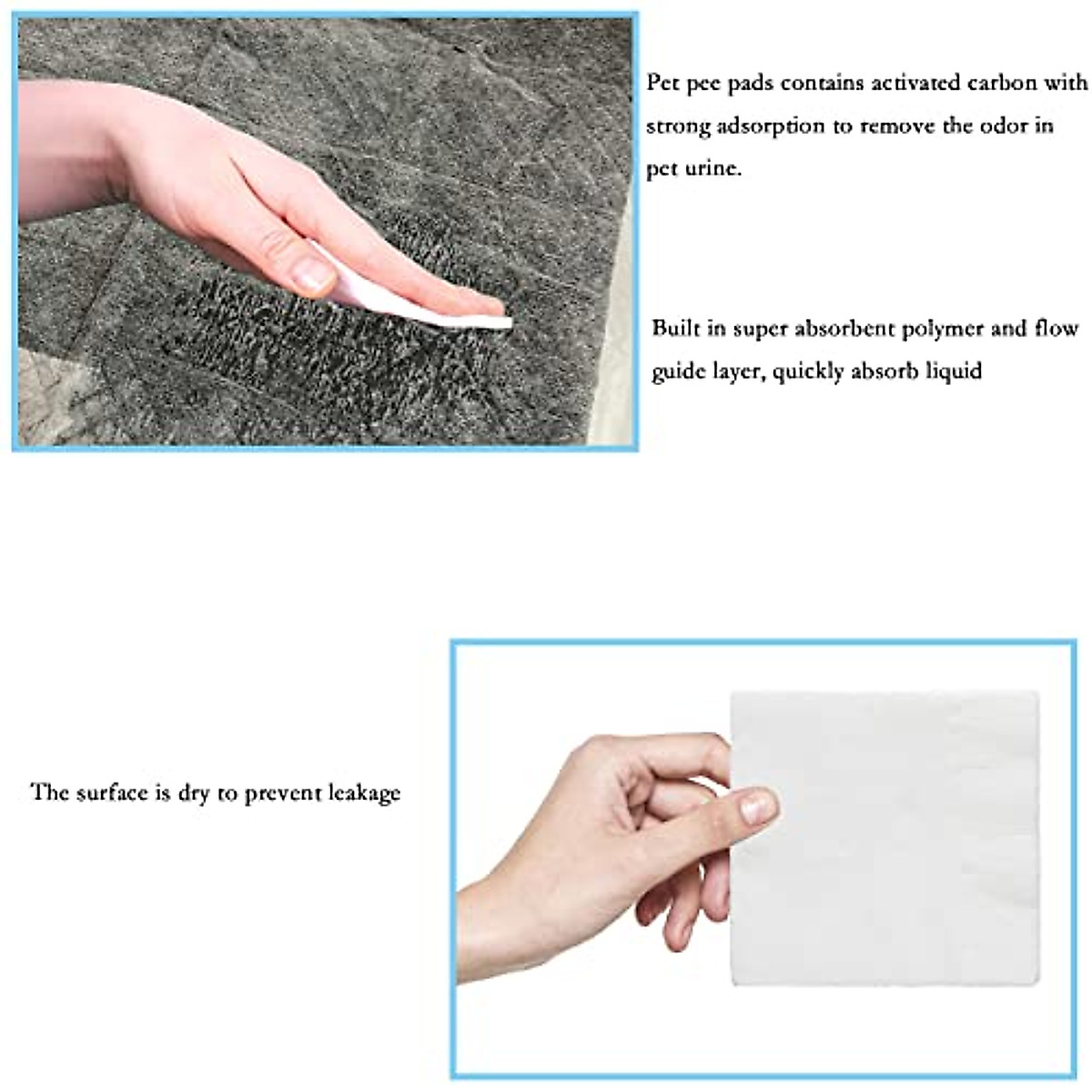 Pet pee pads contains activated carbon with strong adsorption to remove the odor in pet urine.

Built in super absorbent polymer and flow guide layer, quickly absorb liquid

The surface is dry to prevent leakage