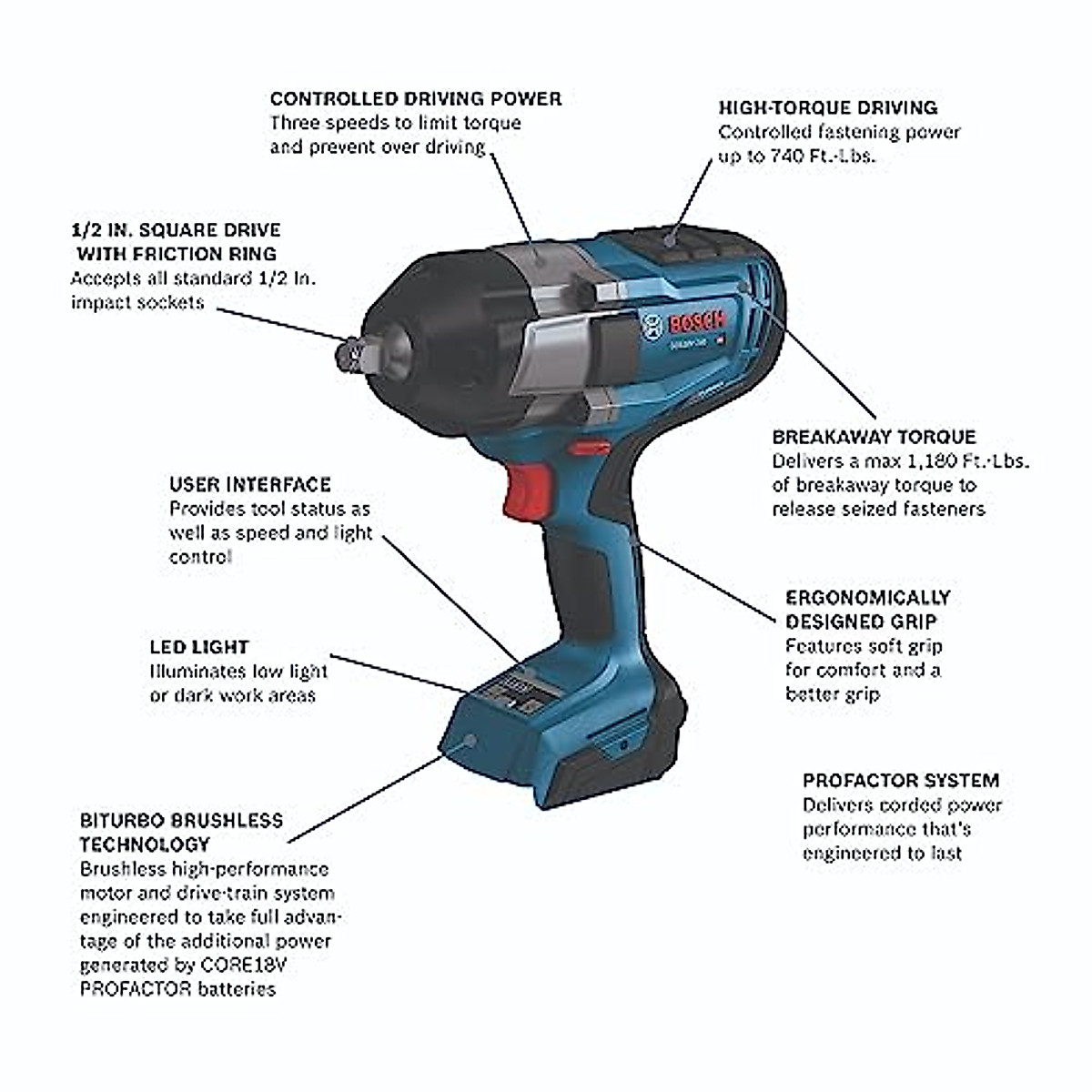 CONTROLLED DRIVING POWER
Three speeds to limit torque and prevent over driving

HIGH-TORQUE DRIVING
Controlled fastening power up to 740 Ft.-Lbs.

1/2 IN. SQUARE DRIVE WITH FRICTION RING
Accepts all standard 1/2 In. impact sockets

BOSCH

BREAKAWAY TORQUE
Delivers a max 1,180 Ft.-Lbs. of breakaway torque to release seized fasteners

USER INTERFACE
Provides tool status as well as speed and light control

ERGONOMICALLY DESIGNED GRIP
Features soft grip for comfort and a better grip

LED LIGHT
Illuminates low light or dark work areas

PROFACTOR SYSTEM
Delivers corded power performance that's engineered to last

BITURBO BRUSHLESS TECHNOLOGY
Brushless high-performance motor and drive-train system engineered to take full advantage of the additional power generated by CORE18V PROFACTOR batteries