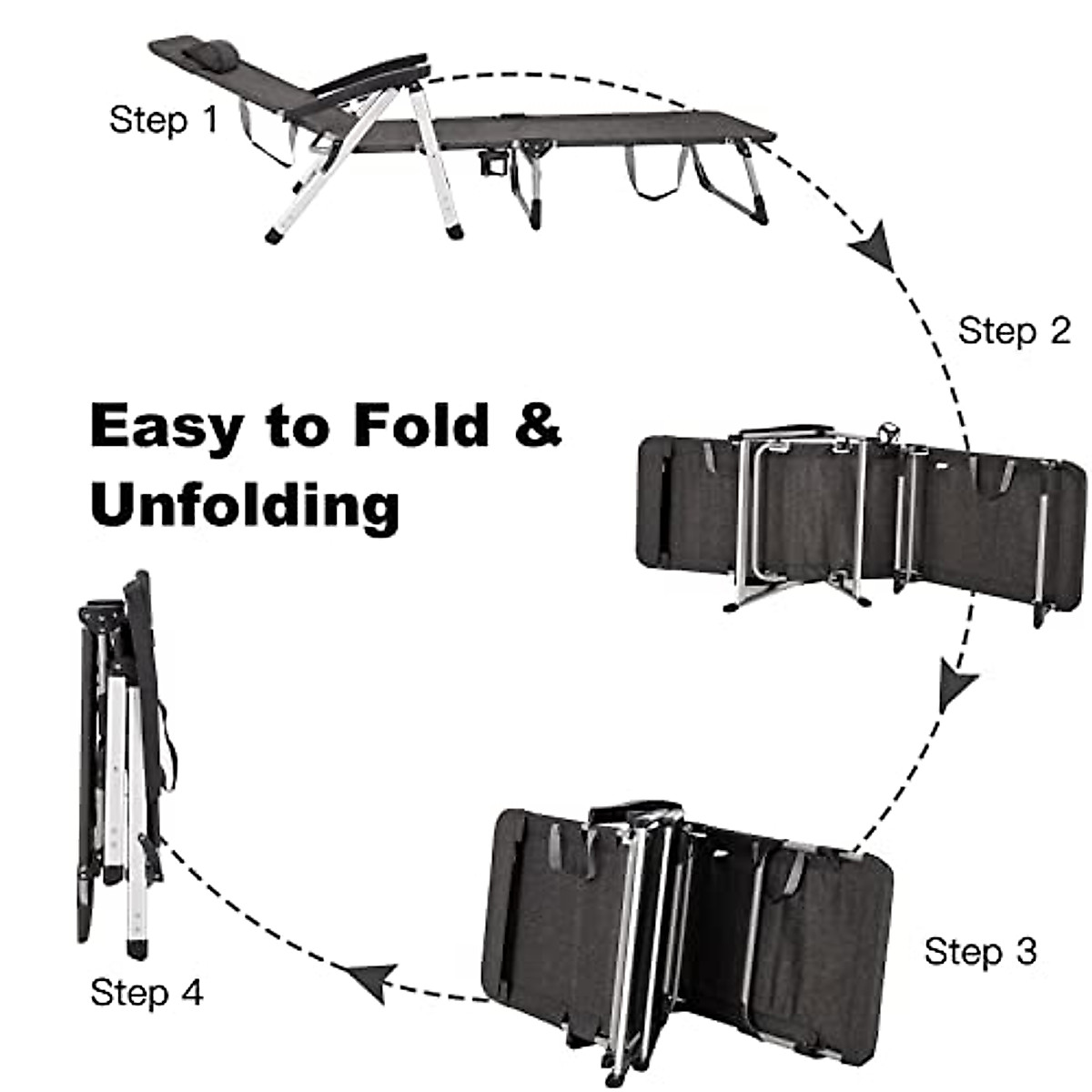 Step 1

Step 2

Easy to Fold & Unfolding

Step 3

Step 4