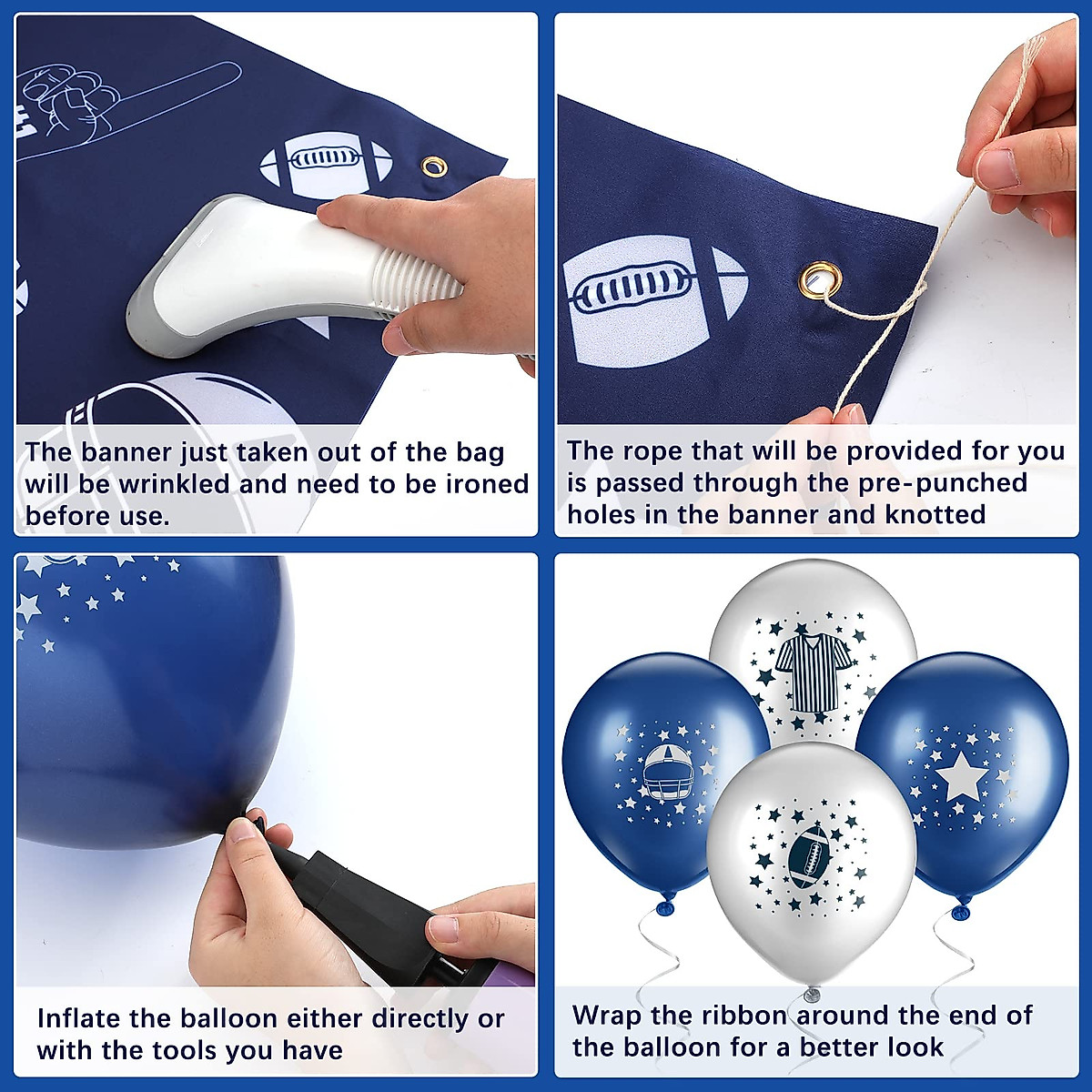 The banner just taken out of the bag will be wrinkled and need to be ironed before use.

The rope that will be provided for you is passed through the pre-punched holes in the banner and knotted

Inflate the balloon either directly or with the tools you have

Wrap the ribbon around the end of the balloon for a better look