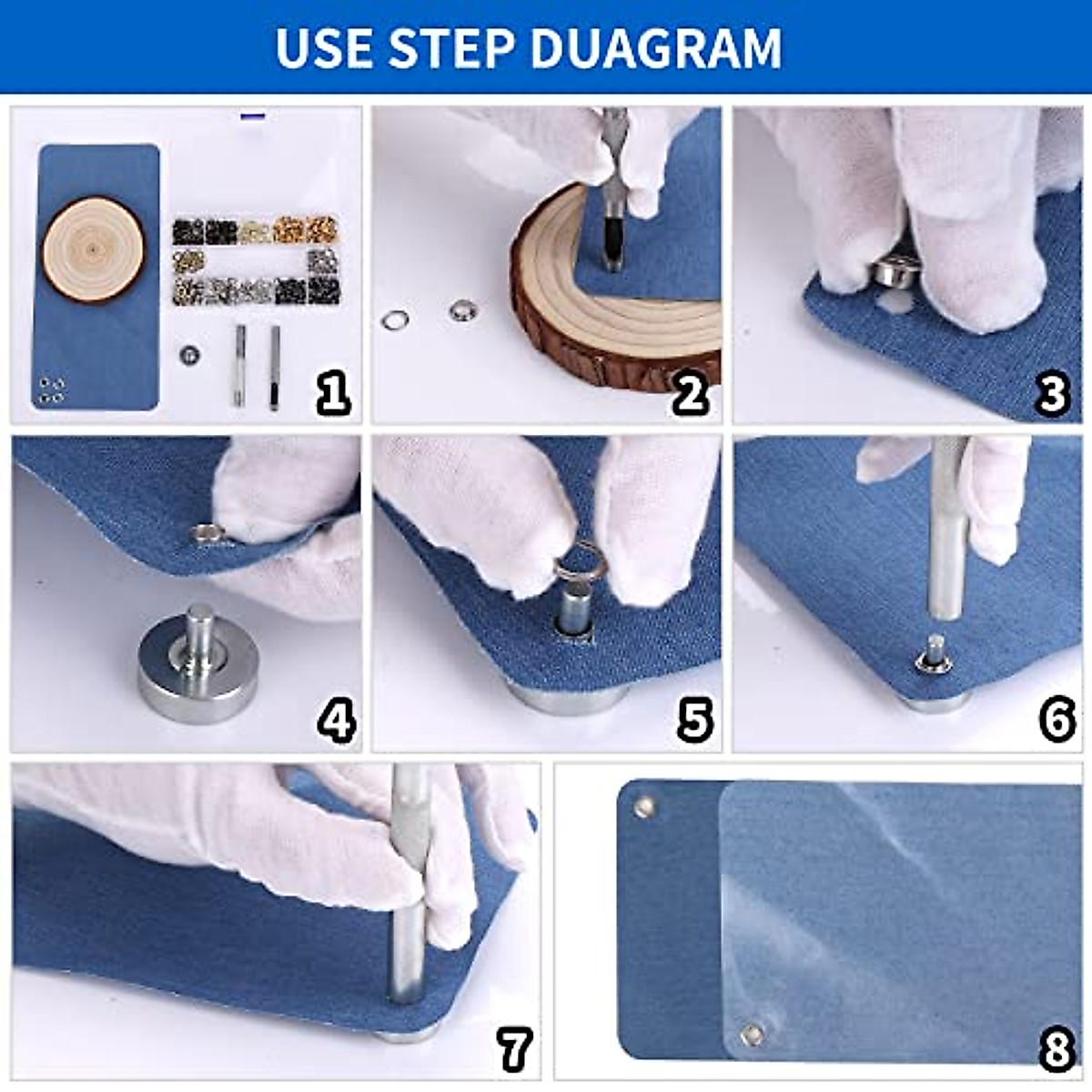 USE STEP DUAGRAM

1

2

3

4

5

6

7

8