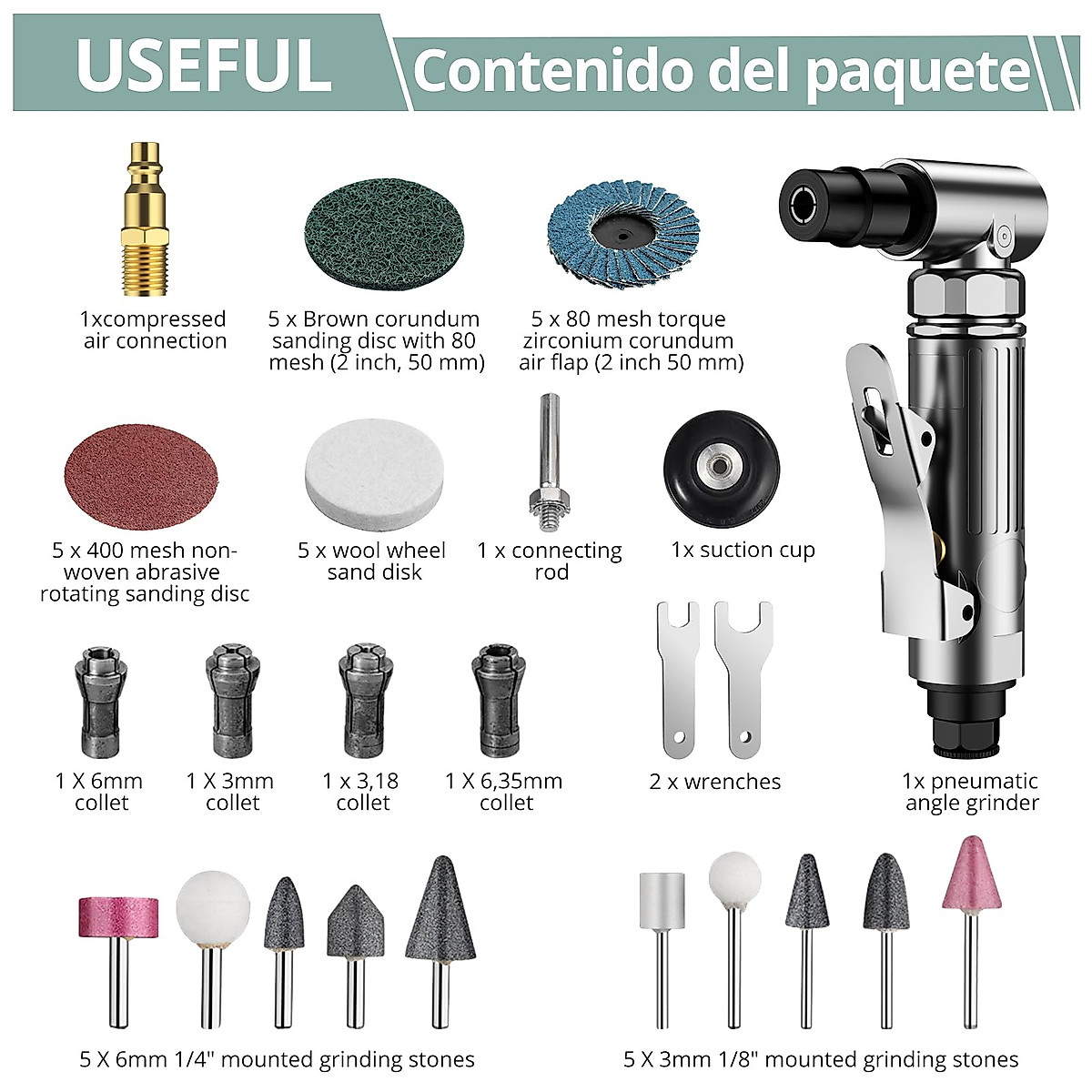 USEFUL Contenido del paquete

1xcompressed air connection

5 x Brown corundum sanding disc with 80 mesh (2 inch, 50 mm)

5 x 80 mesh torque zirconium corundum air flap (2 inch 50 mm)

5 x 400 mesh non-woven abrasive rotating sanding disc

5 x wool wheel sand disk

1 x connecting rod

1x suction cup

1 X 6mm collet

1 X 3mm collet

1 x 3,18 collet

1 X 6,35mm collet

2 x wrenches

1x pneumatic angle grinder

5 X 6mm 1/4" mounted grinding stones

5 X 3mm 1/8" mounted grinding stones