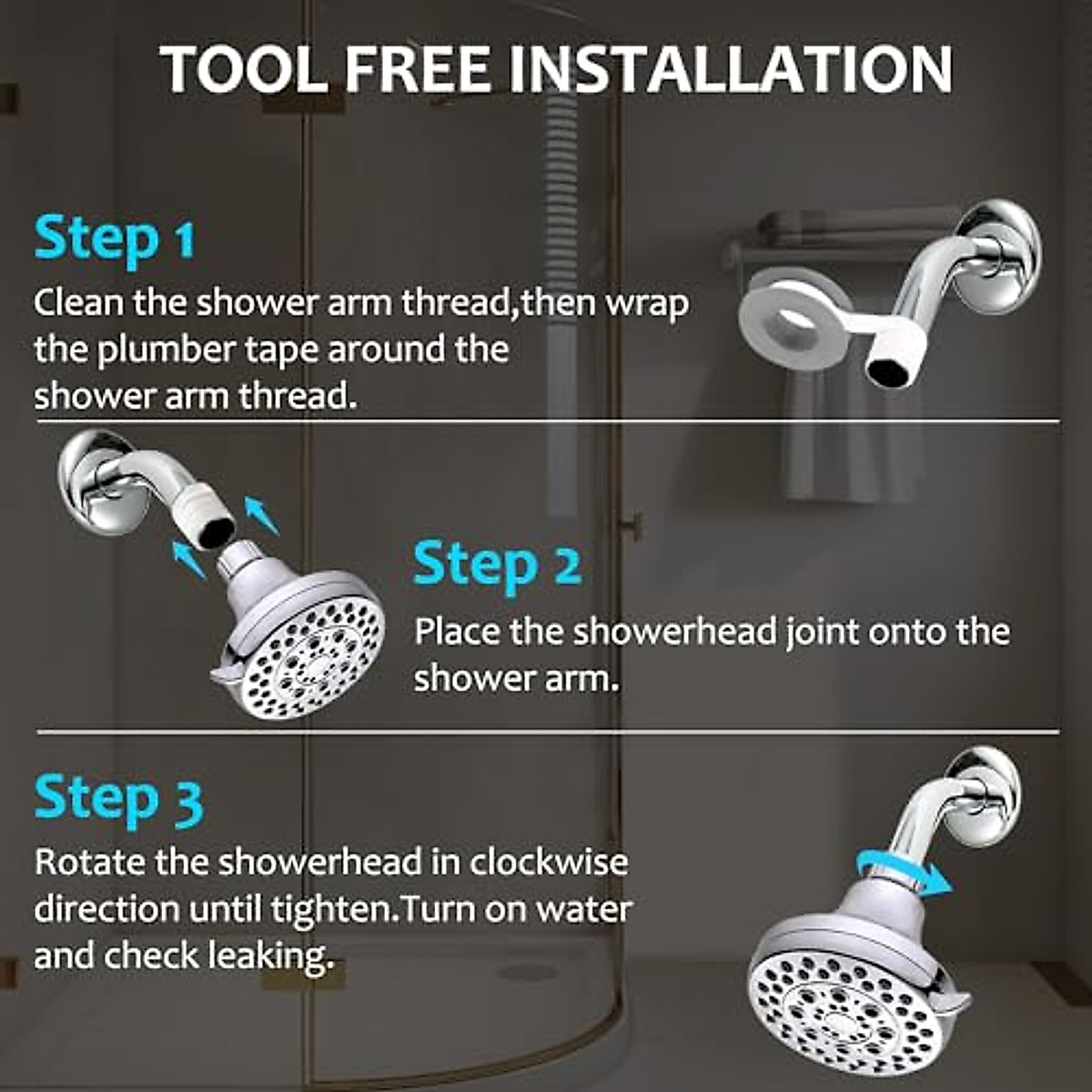 TOOL FREE INSTALLATION

Step 1

Clean the shower arm thread,then wrap the plumber tape around the shower arm thread.

Step 2

Place the showerhead joint onto the shower arm.

Step 3

Rotate the showerhead in clockwise direction until tighten.Turn on water and check leaking.