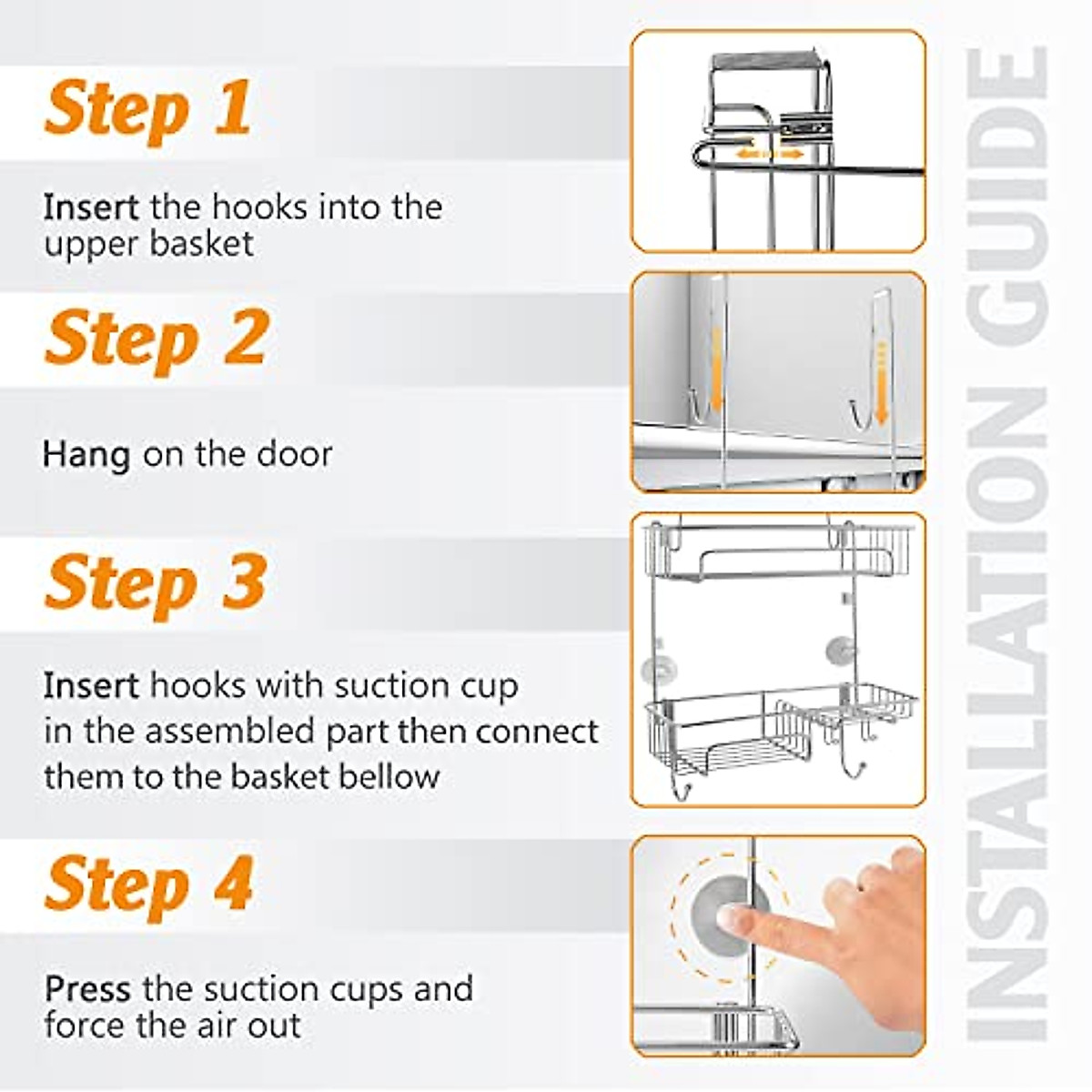 Step 1

Insert the hooks into the upper basket

Step 2

Hang on the door

Step 3

Insert hooks with suction cup in the assembled part then connect them to the basket bellow

Step 4

Press the suction cups and force the air out

INSTALLATION GUIDE