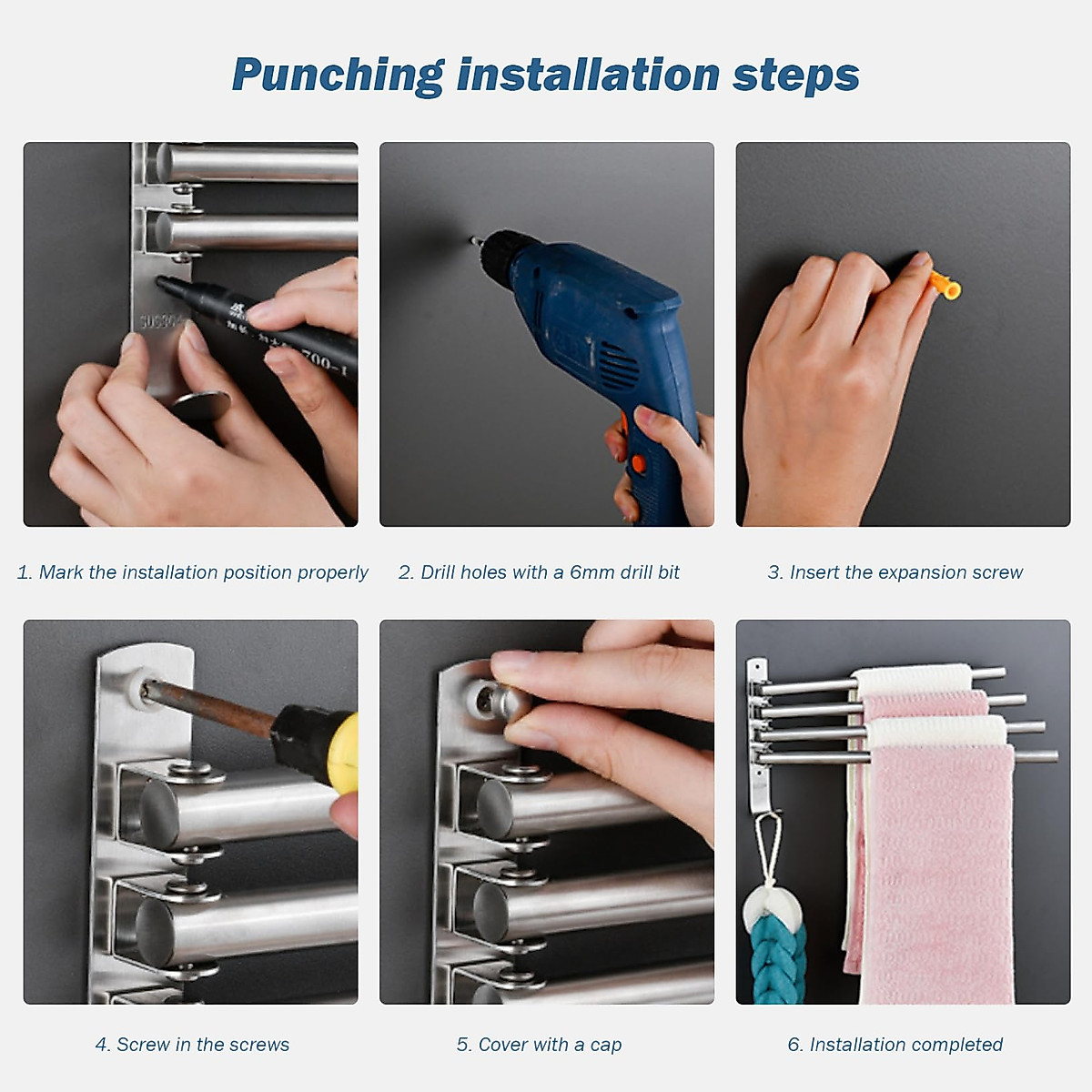 Punching installation steps

SUS304

700-I

1. Mark the installation position properly

2. Drill holes with a 6mm drill bit

3. Insert the expansion screw

4. Screw in the screws

5. Cover with a cap

6. Installation completed