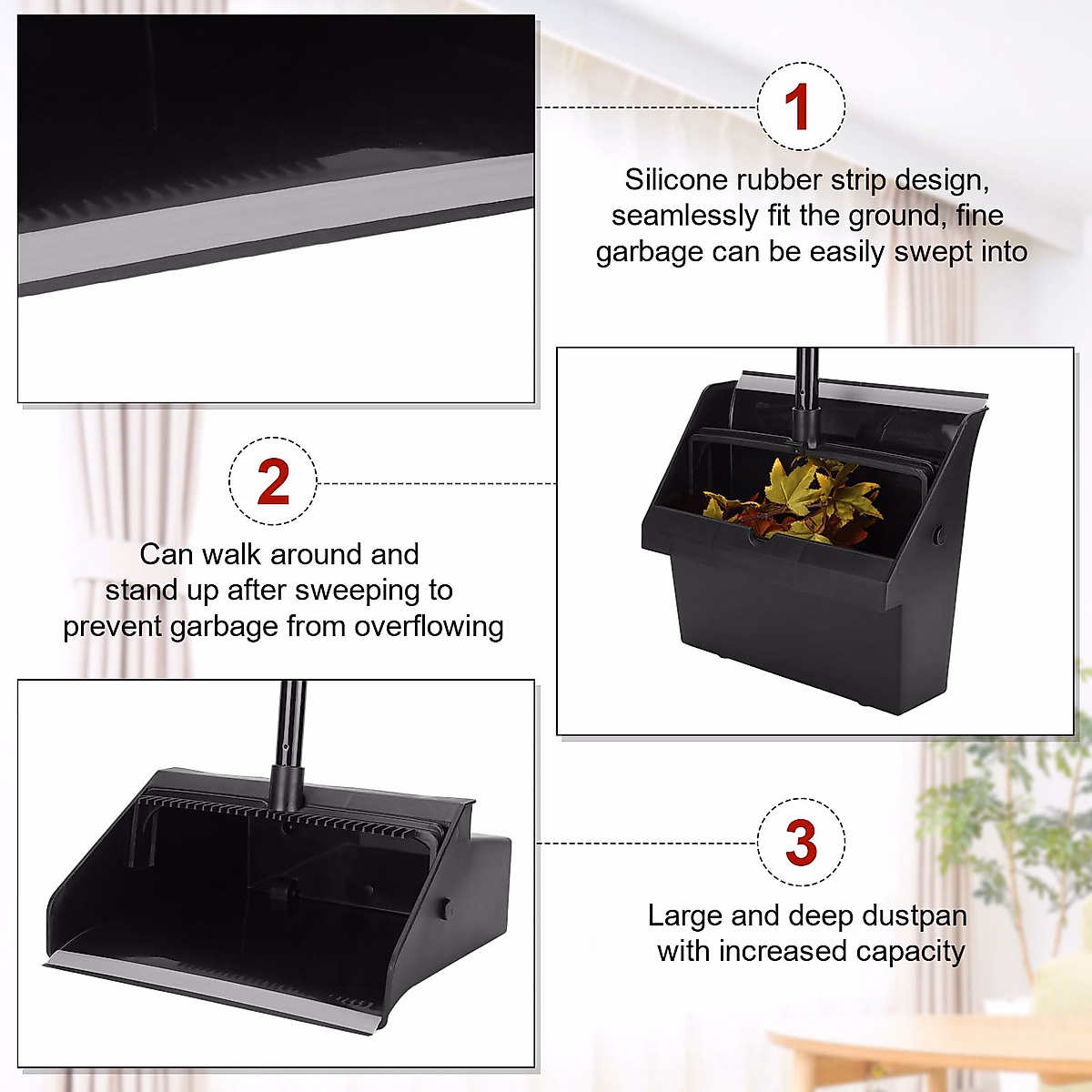 1

Silicone rubber strip design, seamlessly fit the ground, fine garbage can be easily swept into

2

Can walk around and stand up after sweeping to prevent garbage from overflowing

3

Large and deep dustpan with increased capacity