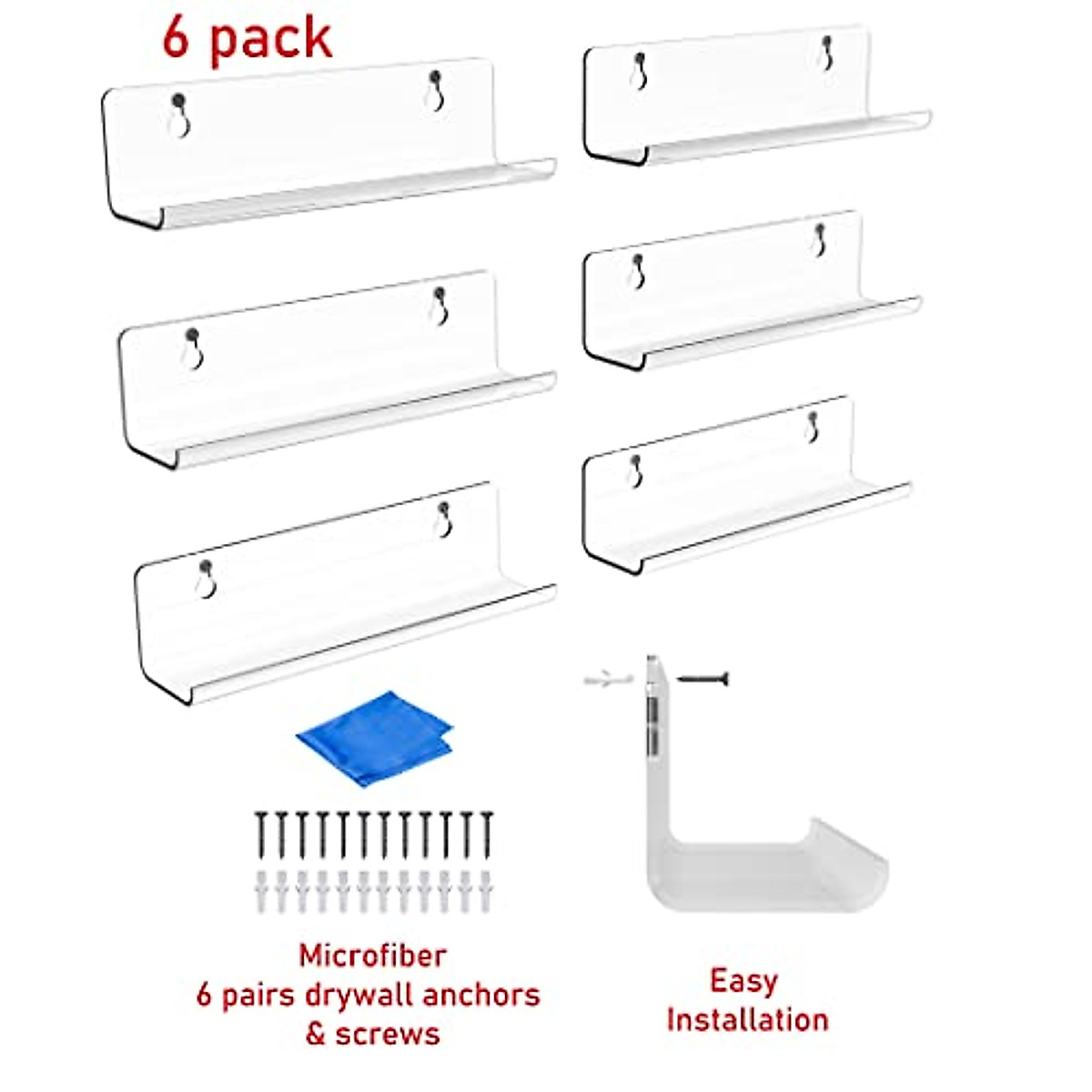 6 pack

Microfiber
6 pairs drywall anchors
& screws

Easy
Installation