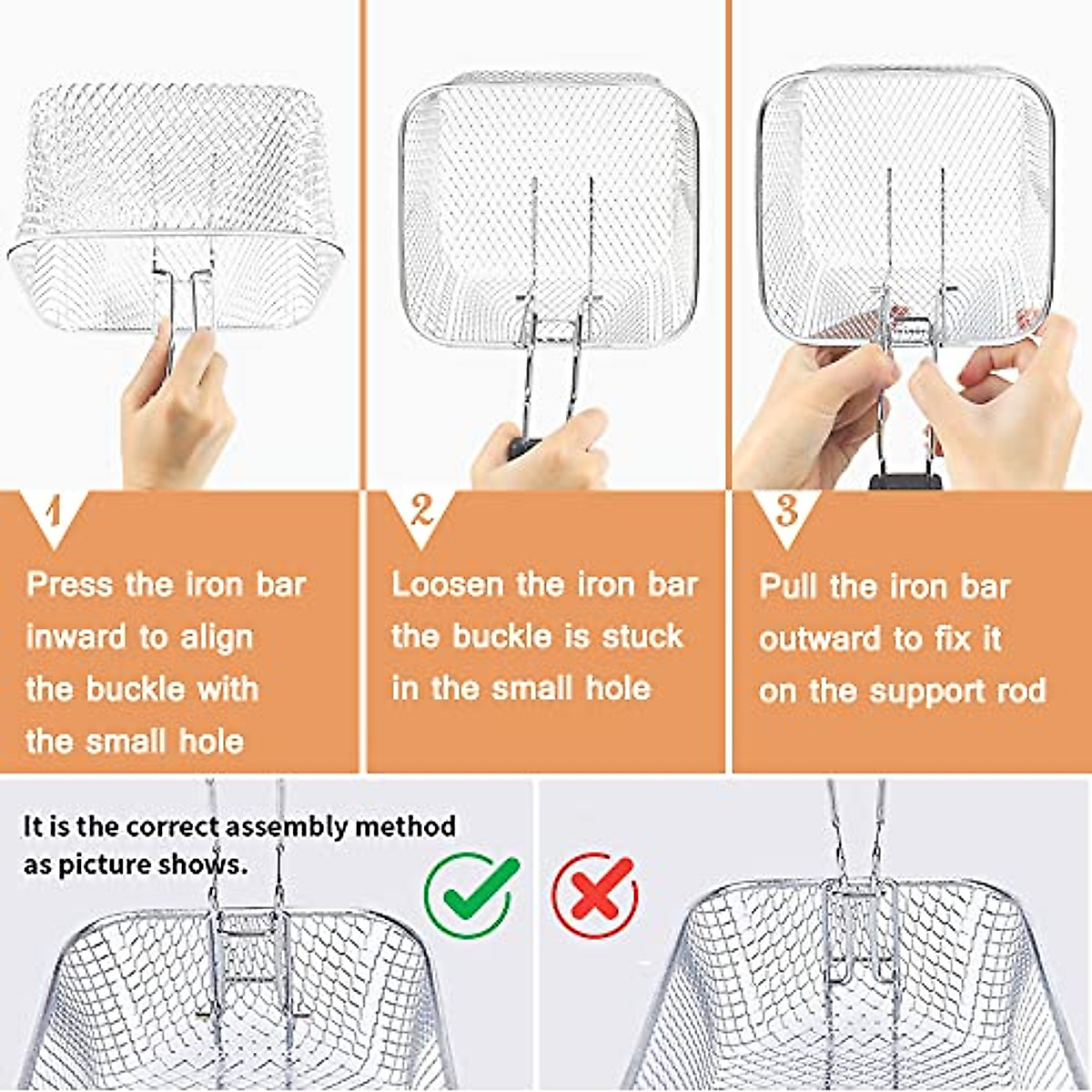 1

Press the iron bar inward to align the buckle with the small hole

2

Loosen the iron bar the buckle is stuck in the small hole

3

Pull the iron bar outward to fix it on the support rod

It is the correct assembly method as picture shows.