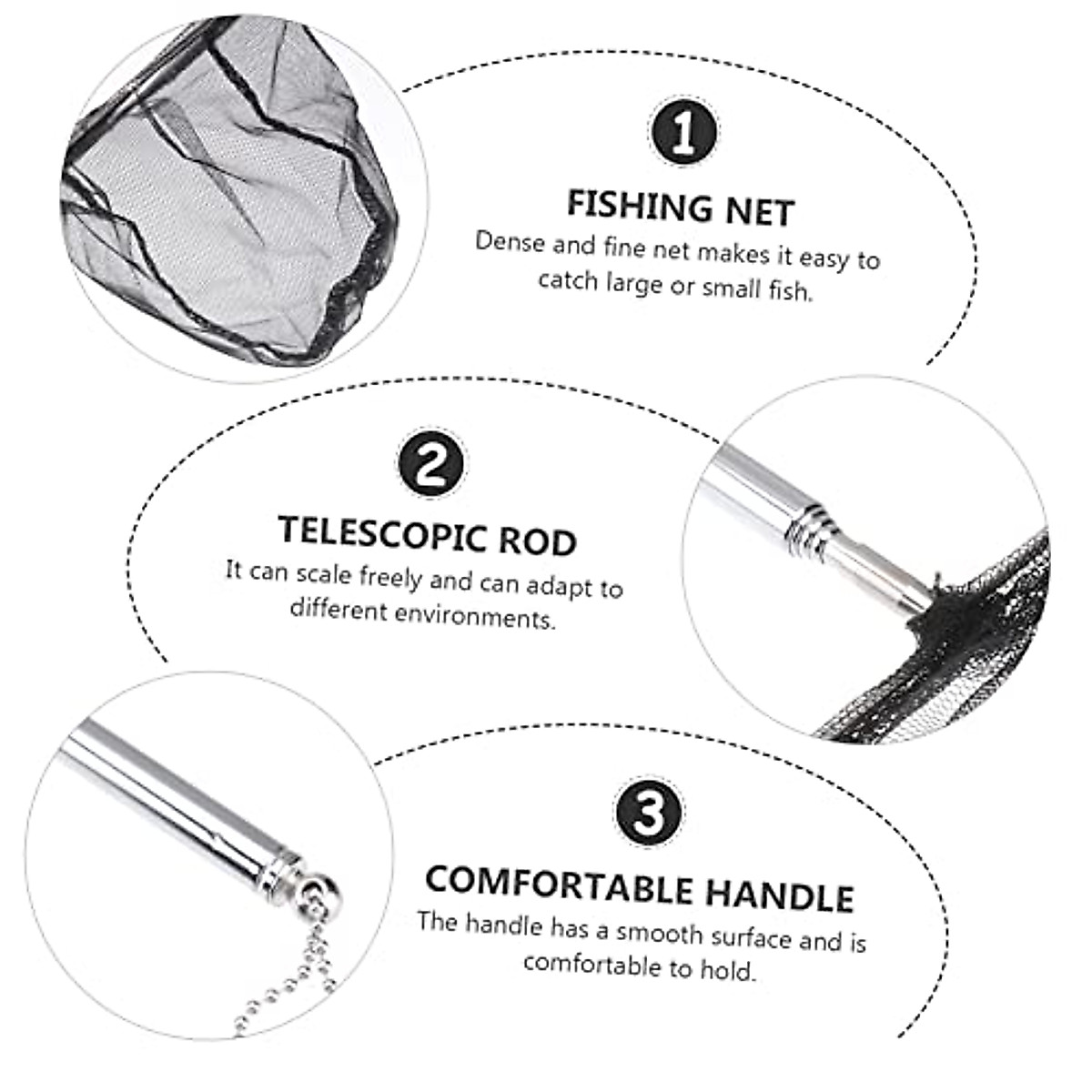 1

FISHING NET

Dense and fine net makes it easy to catch large or small fish.

2

TELESCOPIC ROD

It can scale freely and can adapt to different environments.

3

COMFORTABLE HANDLE

The handle has a smooth surface and is comfortable to hold.