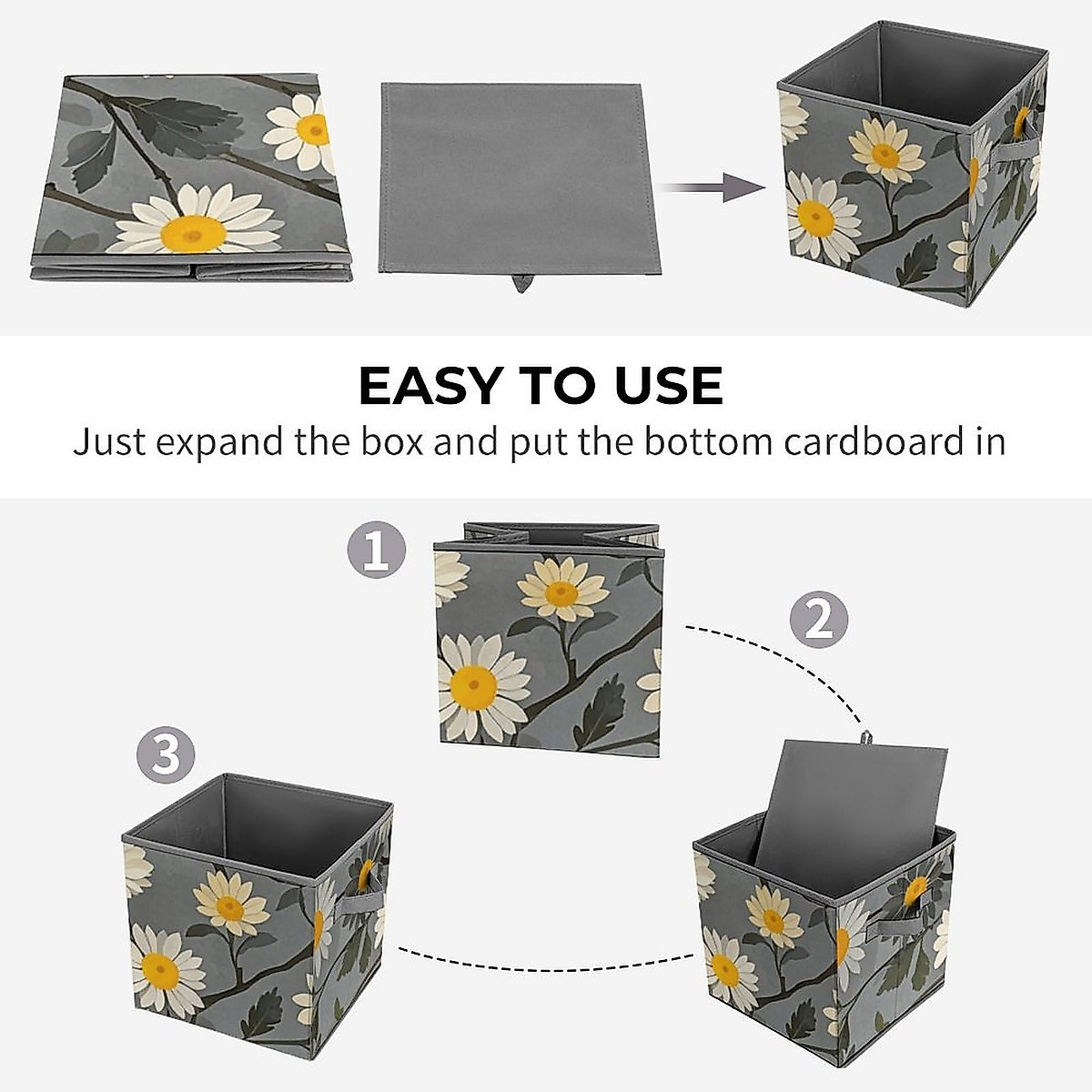 EASY TO USE
Just expand the box and put the bottom cardboard in

1

2

3