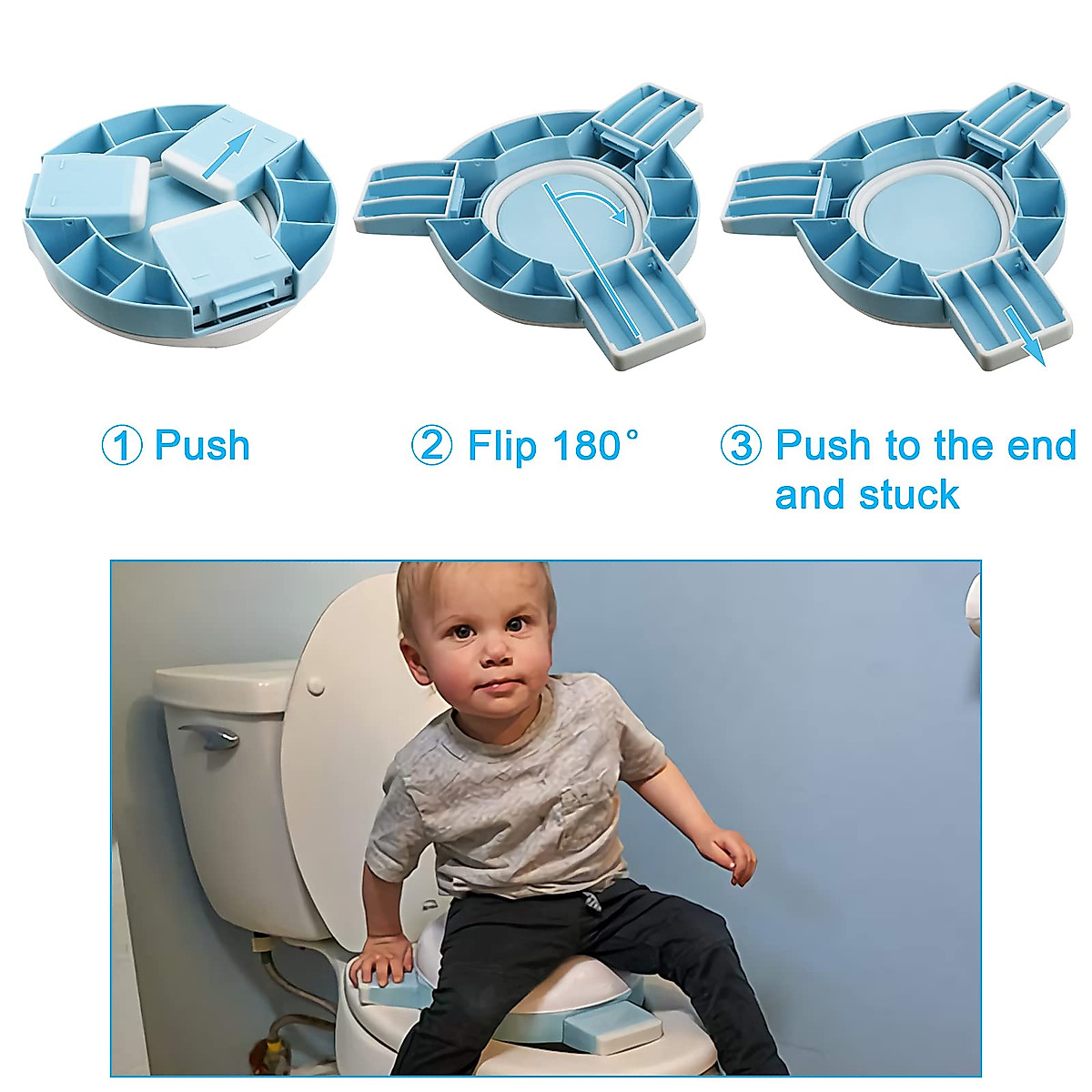 ① Push

② Flip 180°

③ Push to the end and stuck