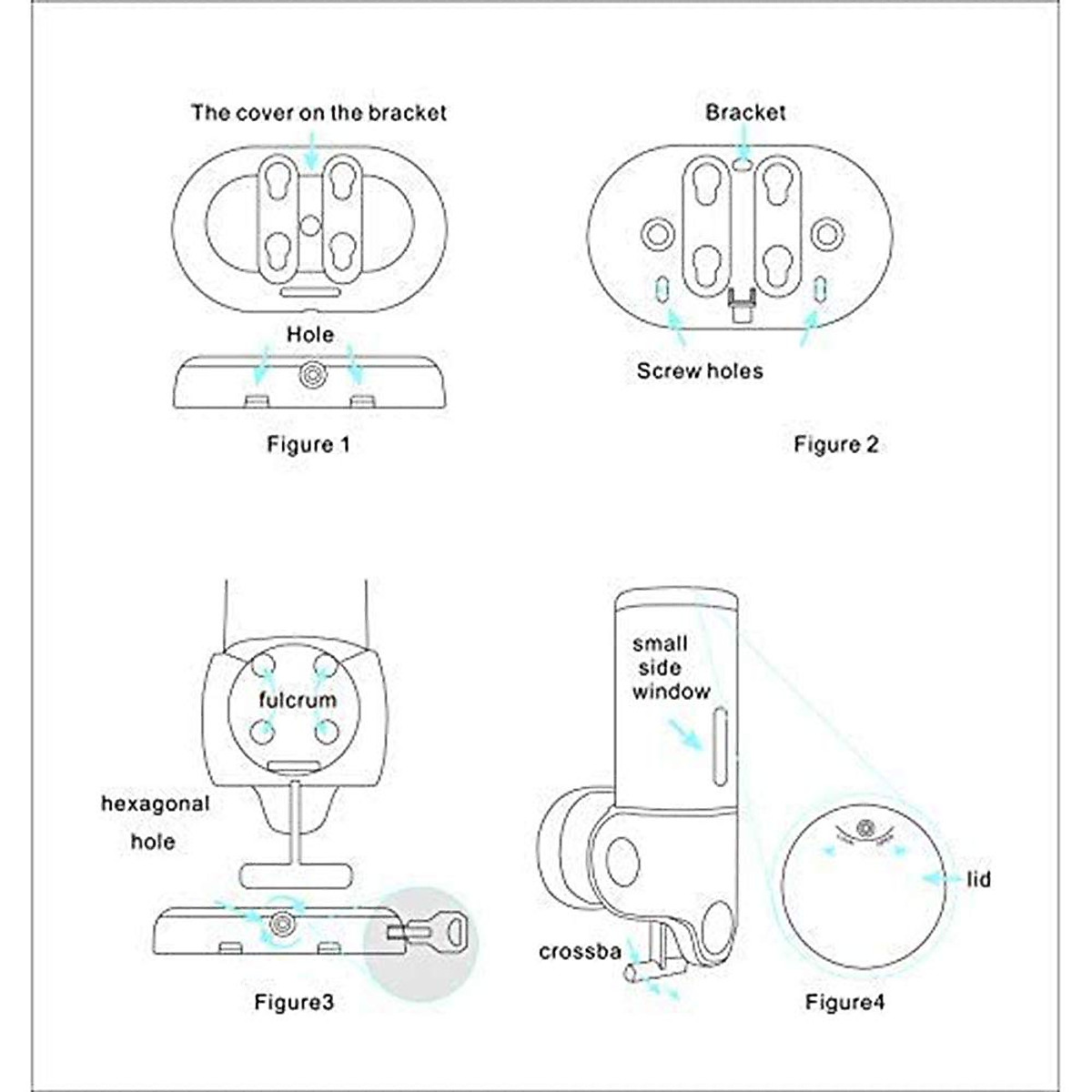 The cover on the bracket

Hole

Figure 1

Bracket

Screw holes

Figure 2

fulcrum

hexagonal hole

Figure3

small side window

lid

crossba

Figure4