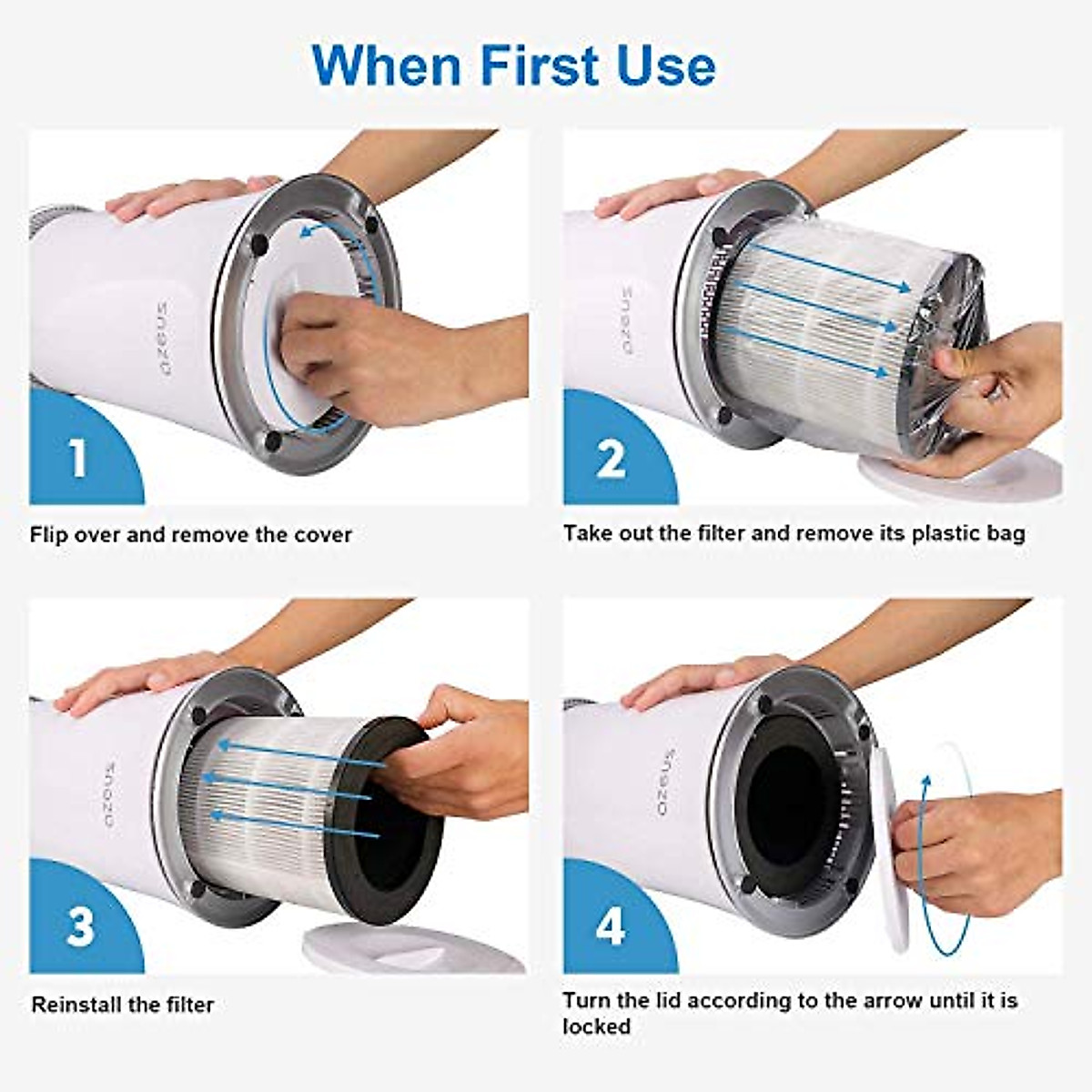 When First Use

ozeus

1

Flip over and remove the cover

ozeus

2

Take out the filter and remove its plastic bag

ozeus

3

Reinstall the filter

ozeus

4

Turn the lid according to the arrow until it is locked