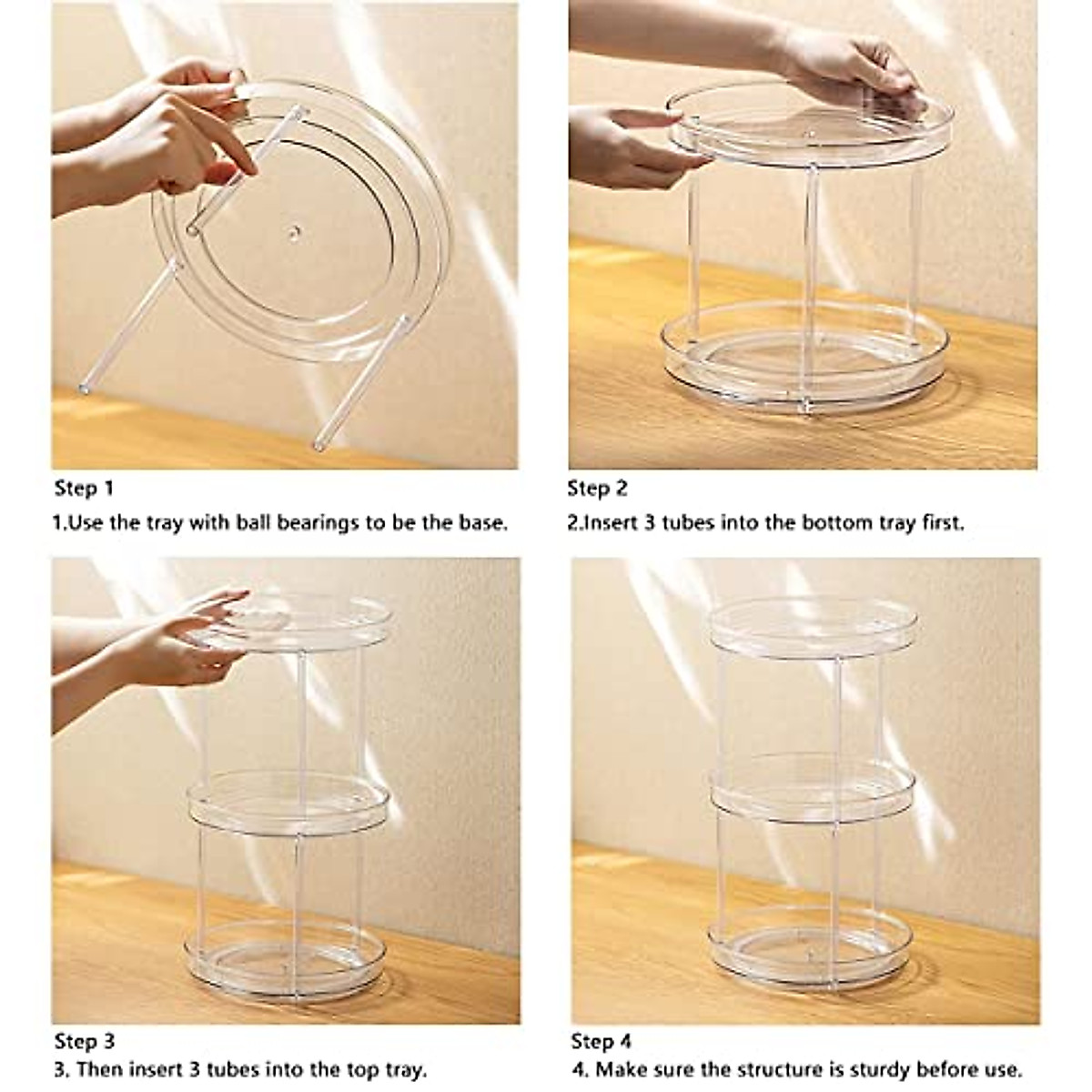 Step 1
1.Use the tray with ball bearings to be the base.

Step 2
2.Insert 3 tubes into the bottom tray first.

Step 3
3. Then insert 3 tubes into the top tray.

Step 4
4. Make sure the structure is sturdy before use.