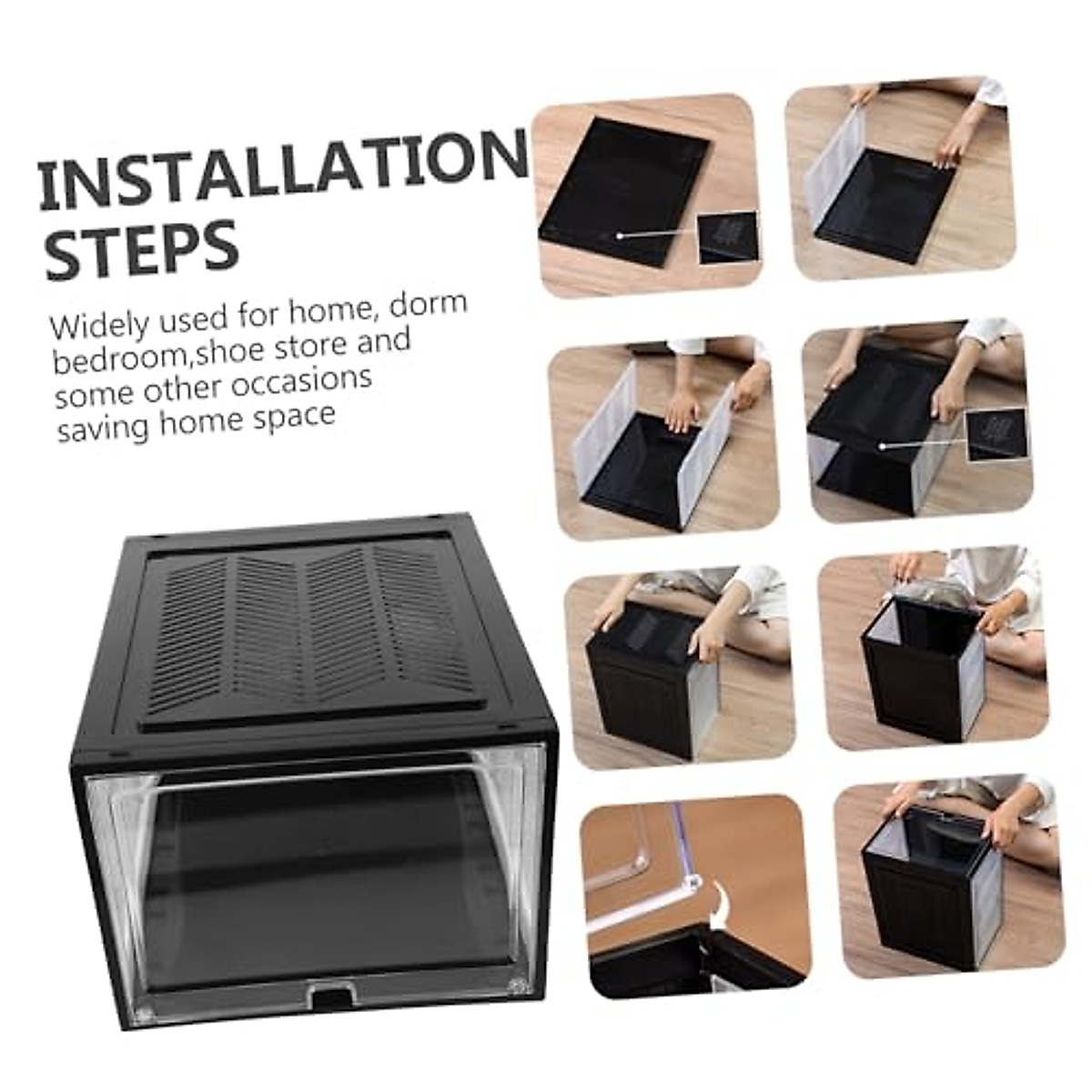 INSTALLATION STEPS

Widely used for home, dorm bedroom,shoe store and some other occasions saving home space