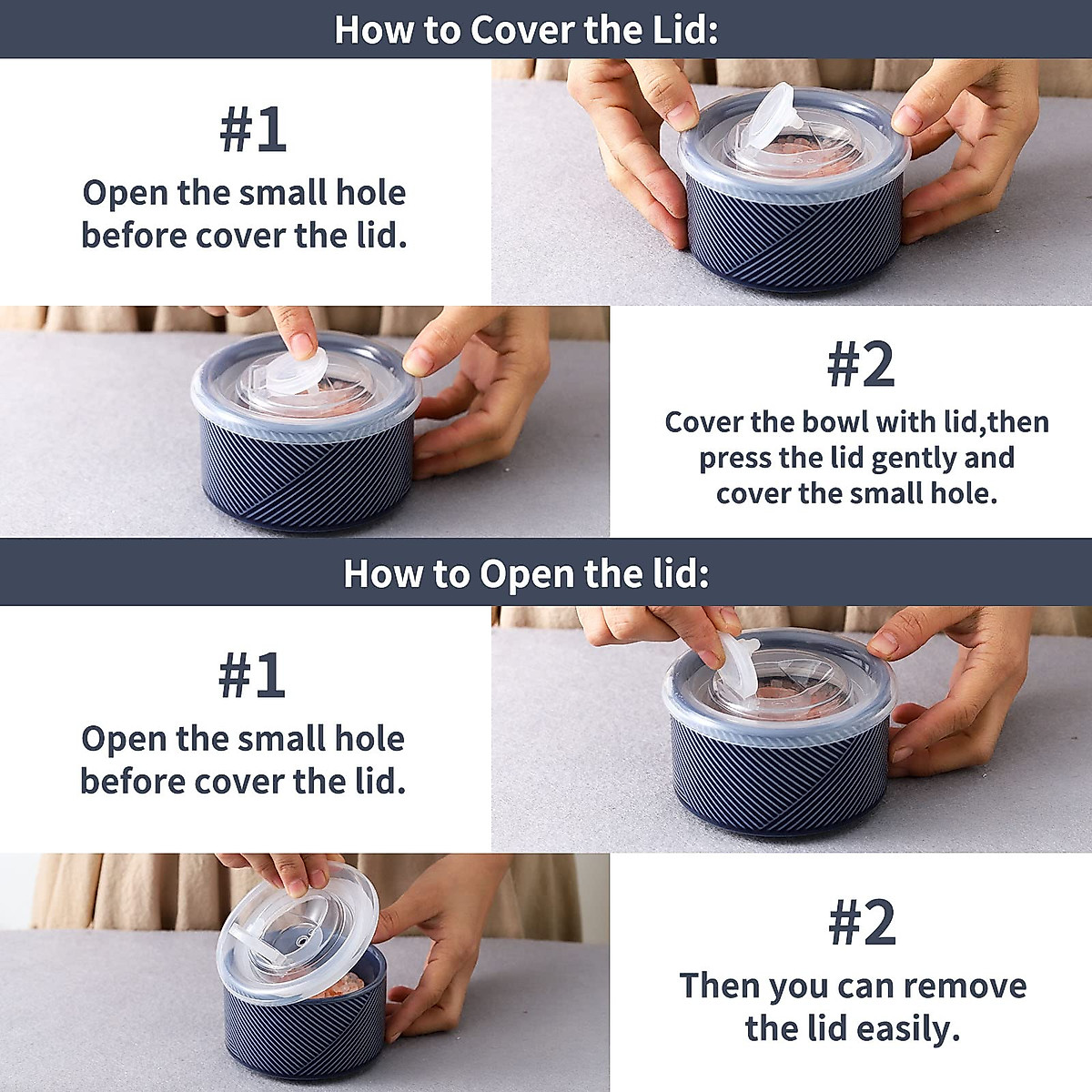 How to Cover the Lid:

#1
Open the small hole before cover the lid.

#2
Cover the bowl with lid,then press the lid gently and cover the small hole.

How to Open the lid:

#1
Open the small hole before cover the lid.

#2
Then you can remove the lid easily.