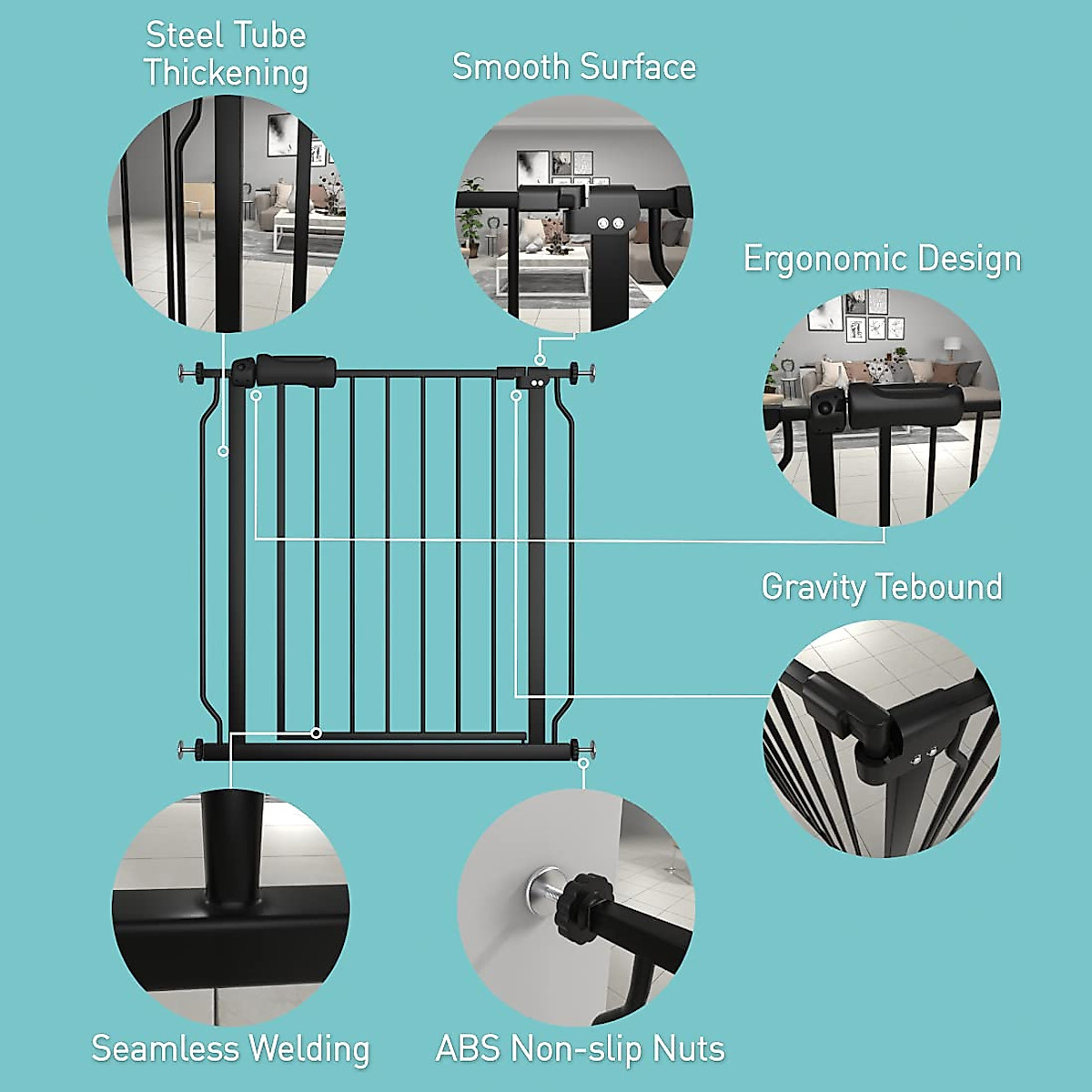 Steel Tube Thickening

Smooth Surface

Ergonomic Design

Gravity Tebound

Seamless Welding

ABS Non-slip Nuts