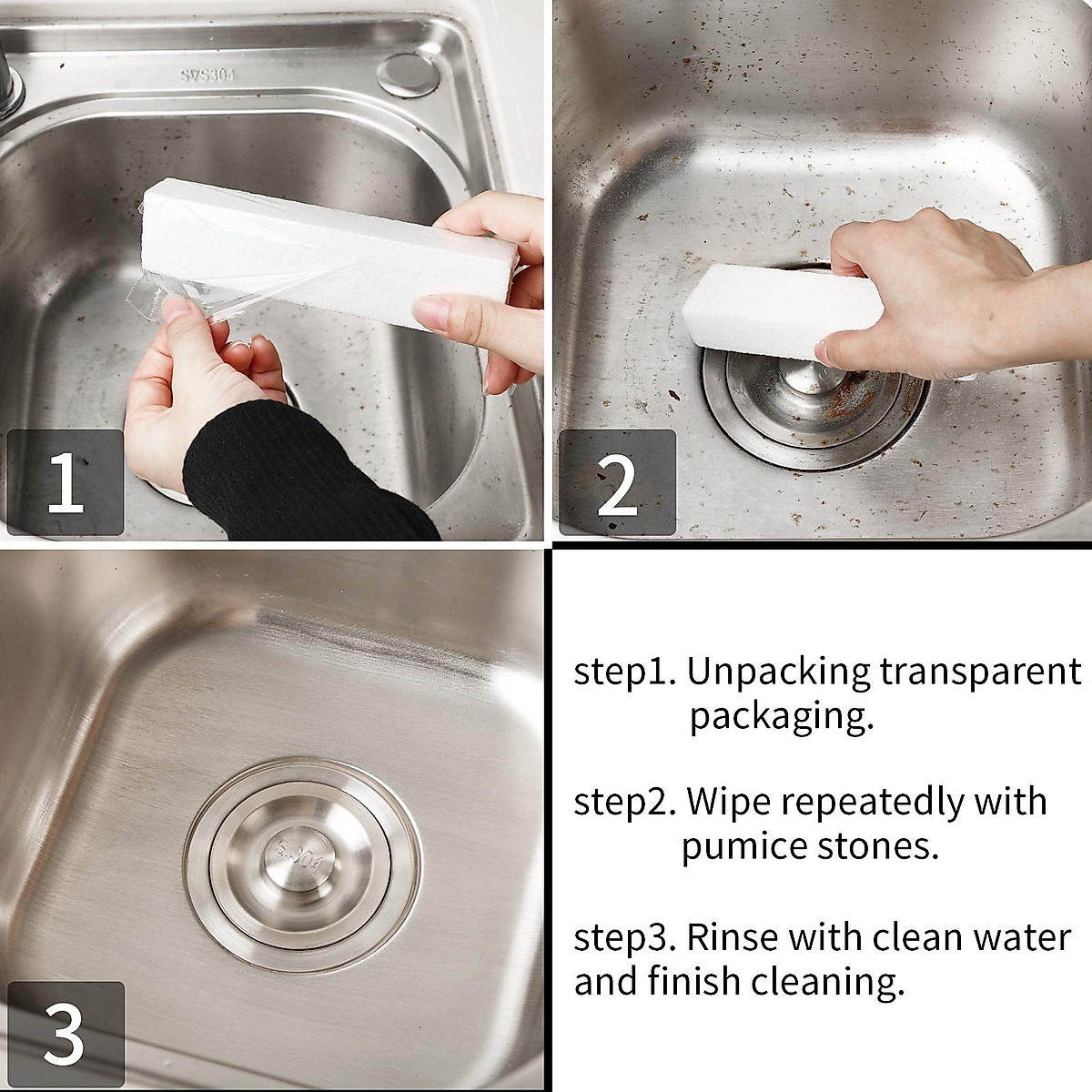 SVS304

1

2

S.304

3

step1. Unpacking transparent packaging.

step2. Wipe repeatedly with pumice stones.

step3. Rinse with clean water and finish cleaning.