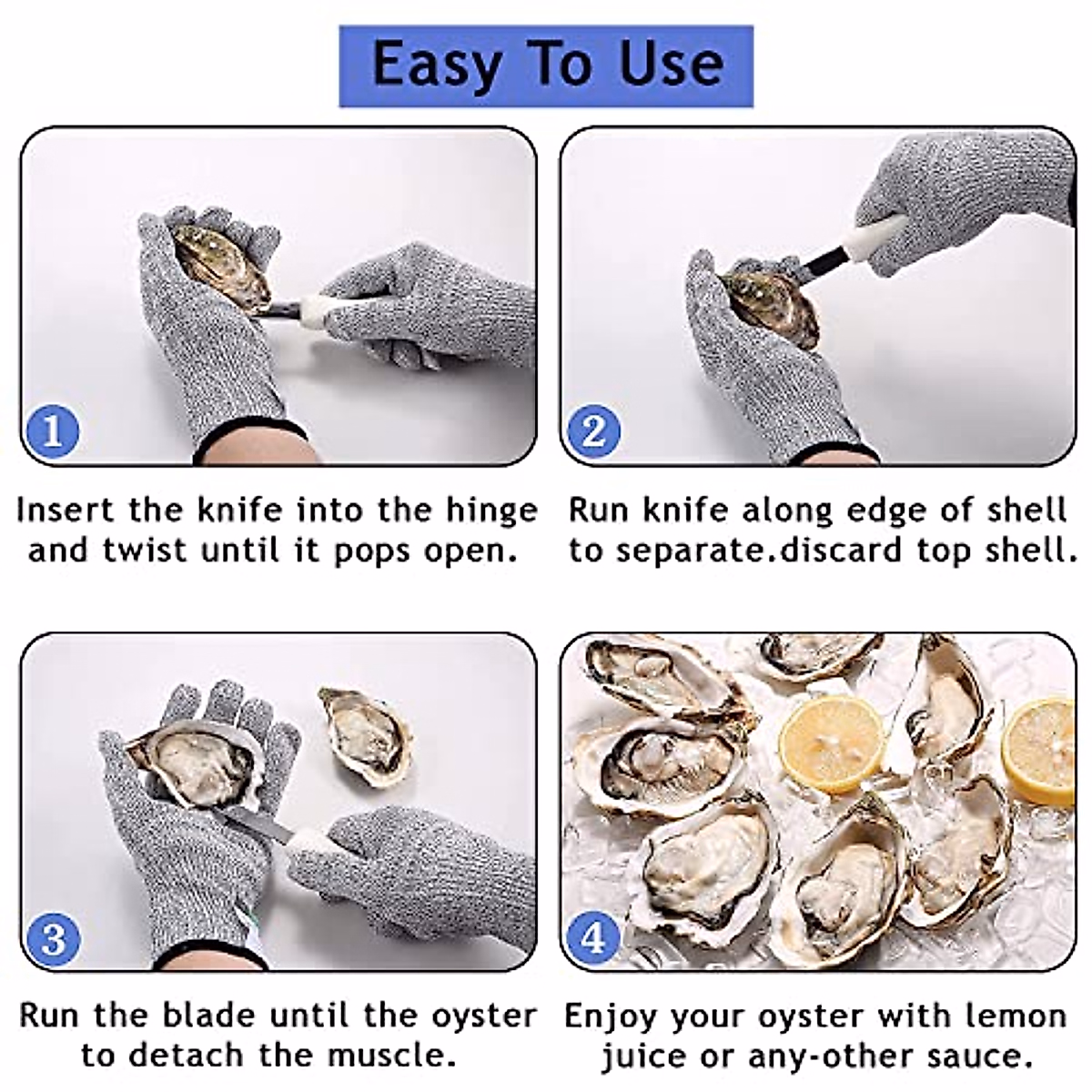 Easy To Use

1

Insert the knife into the hinge and twist until it pops open.

2

Run knife along edge of shell to separate.discard top shell.

3

Run the blade until the oyster to detach the muscle.

4

Enjoy your oyster with lemon juice or any-other sauce.