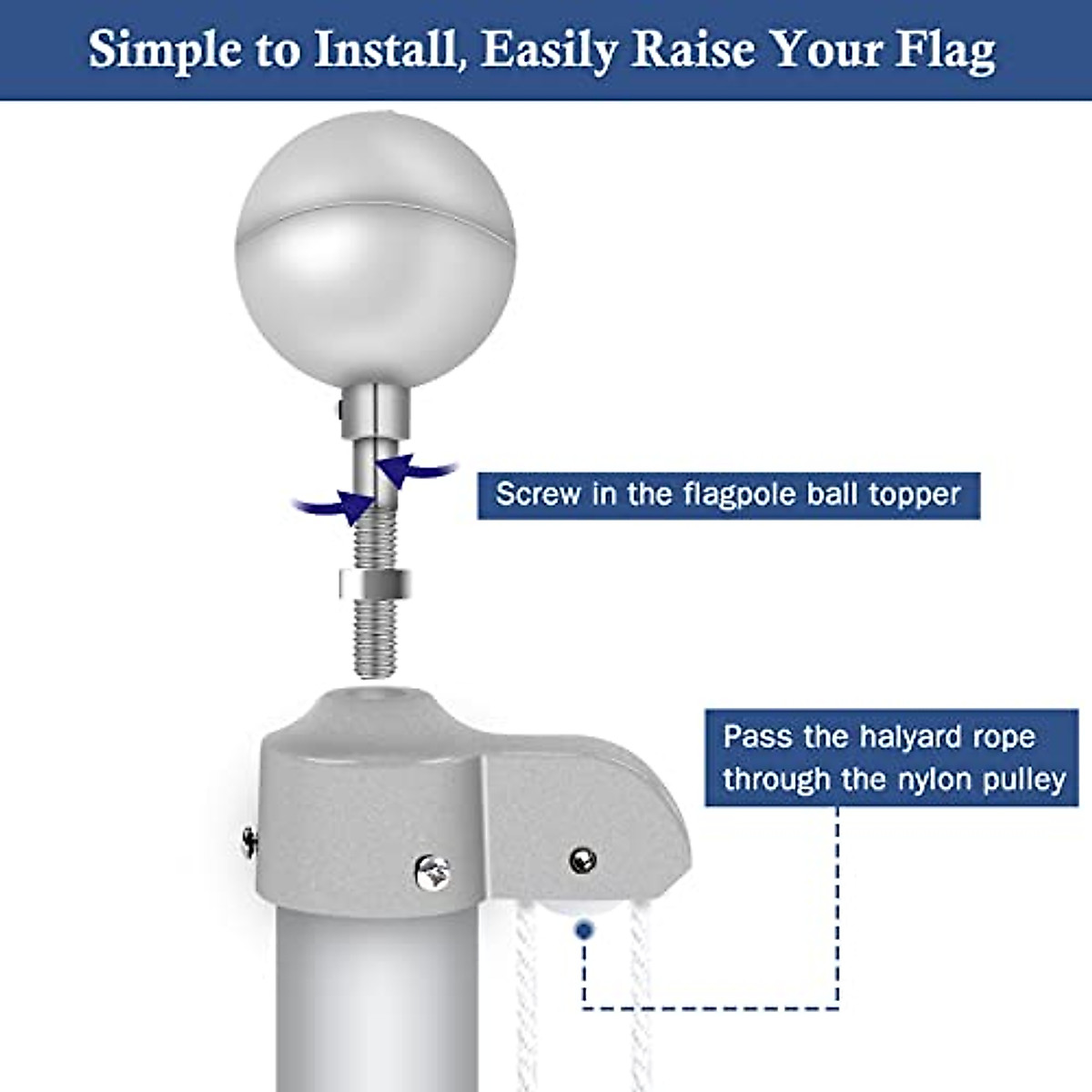 Simple to Install, Easily Raise Your Flag

Screw in the flagpole ball topper

Pass the halyard rope through the nylon pulley