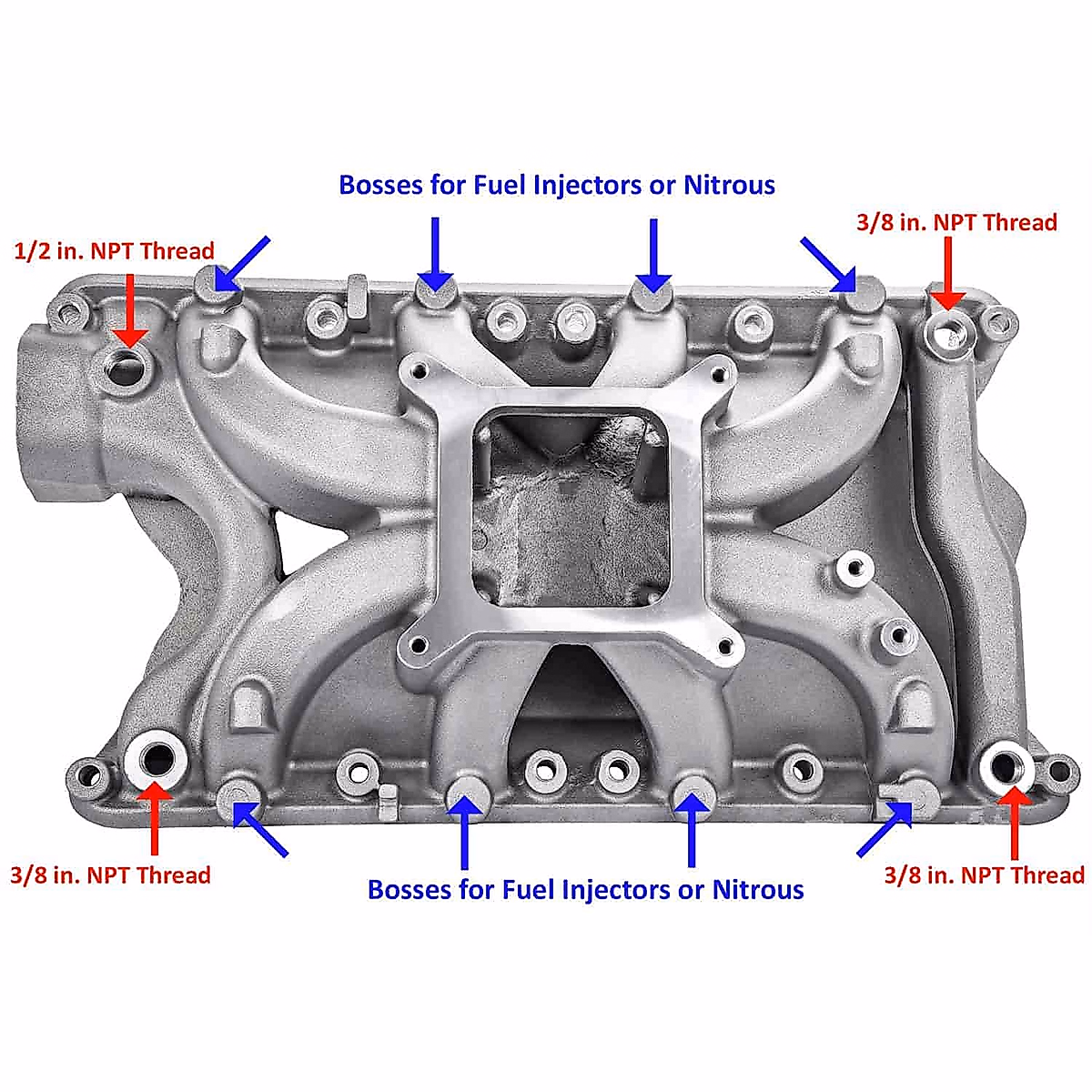 Bosses for Fuel Injectors or Nitrous

1/2 in. NPT Thread

3/8 in. NPT Thread

3/8 in. NPT Thread

Bosses for Fuel Injectors or Nitrous

3/8 in. NPT Thread