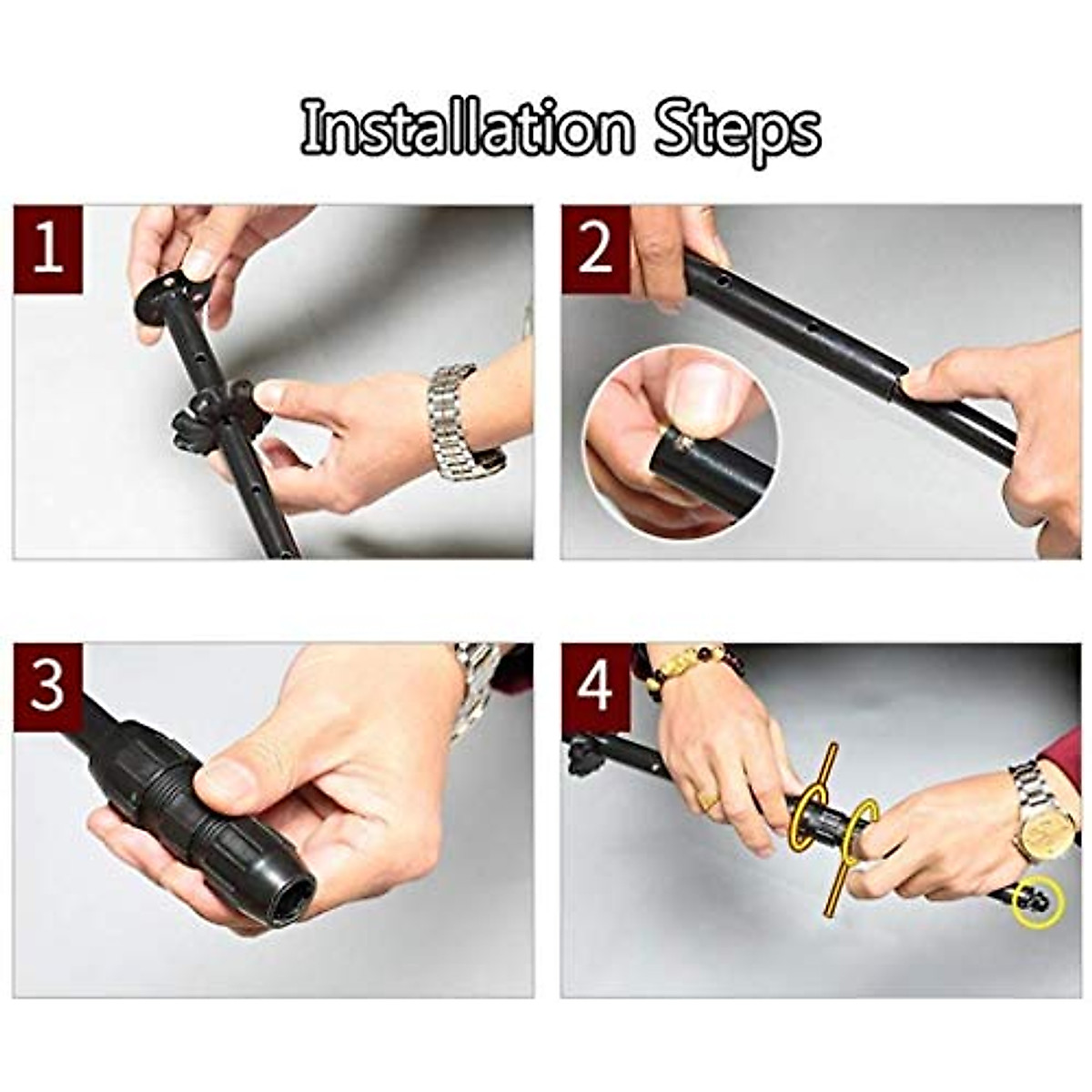 Installation Steps

1

2

3

4