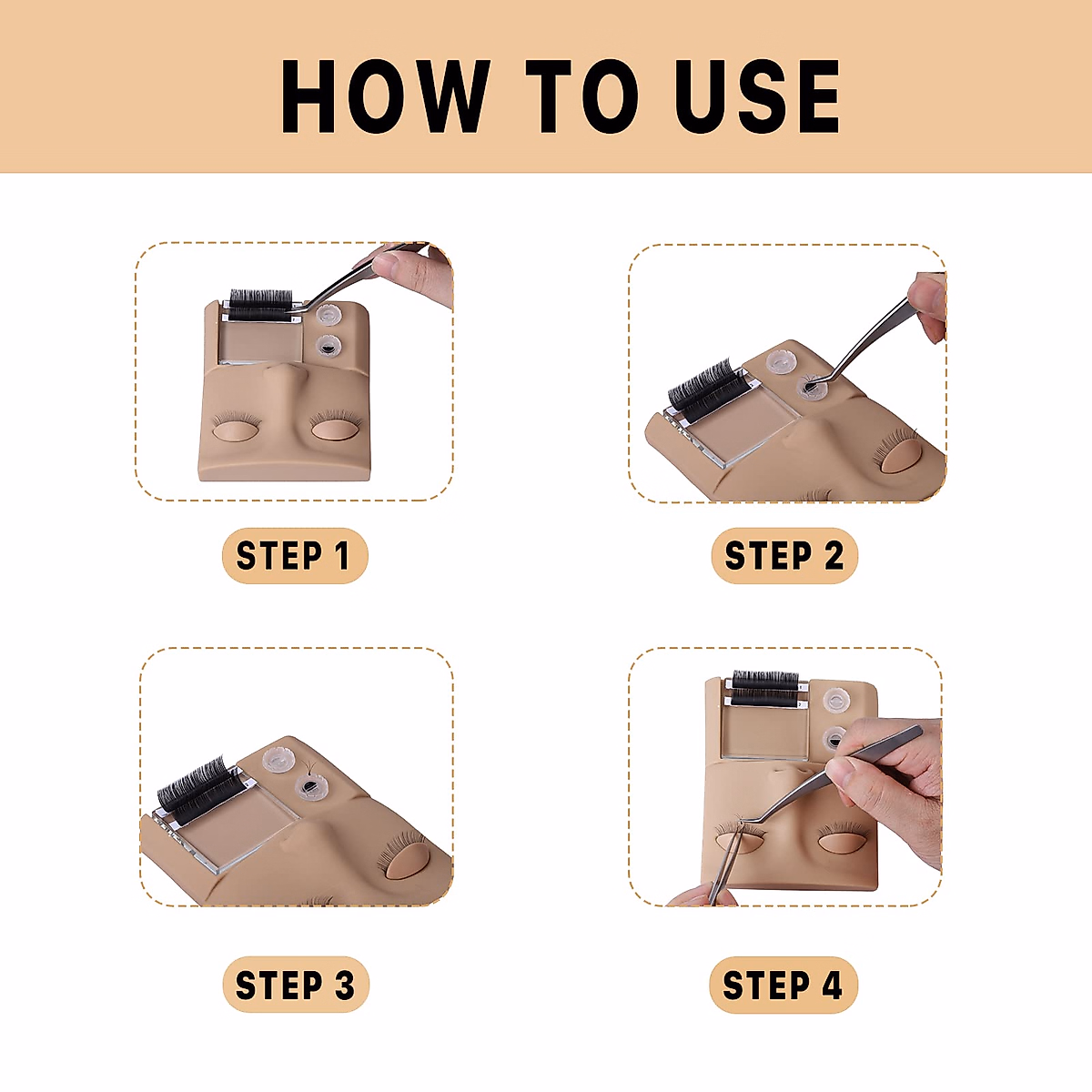 HOW TO USE

STEP 1

STEP 2

STEP 3

STEP 4