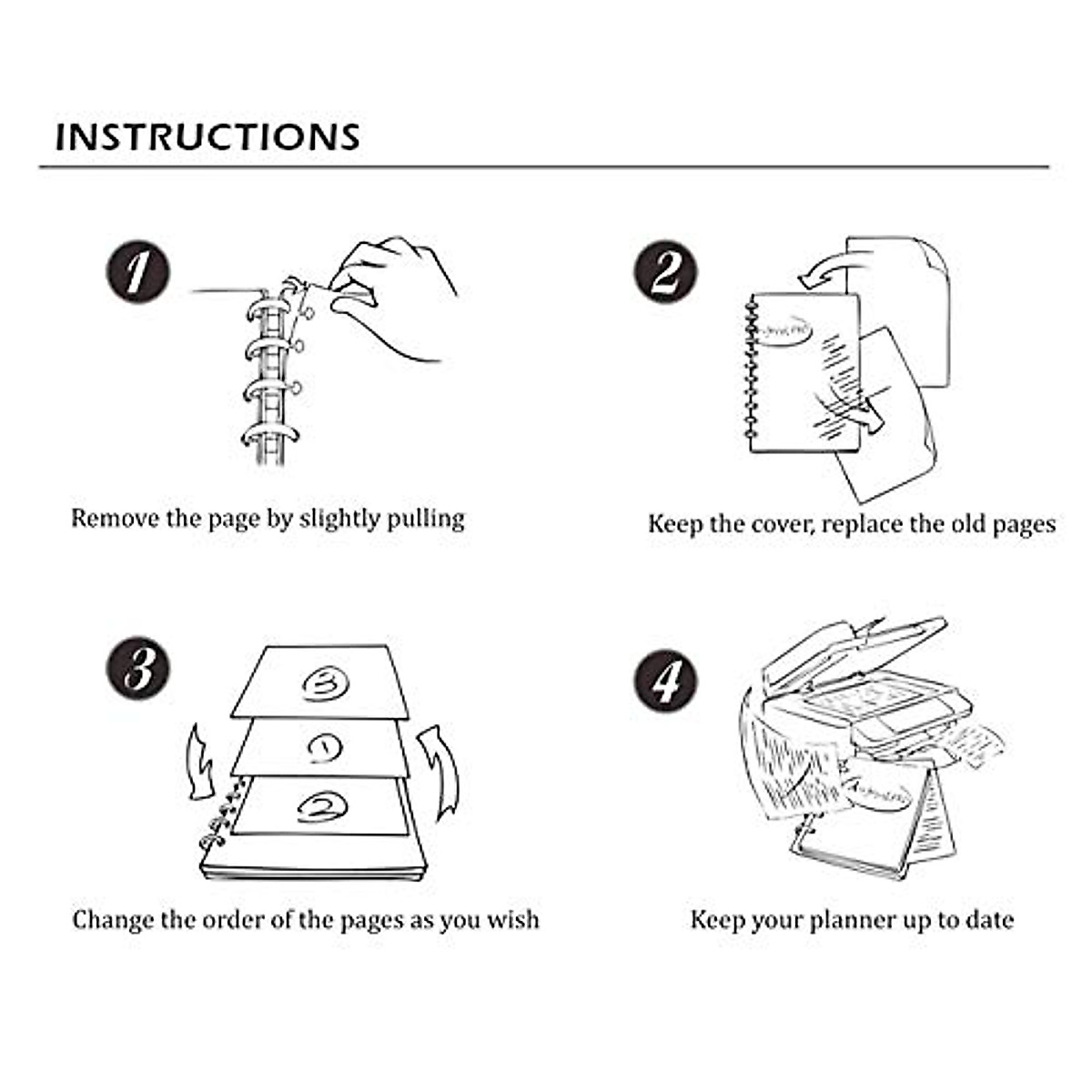 INSTRUCTIONS

1

Remove the page by slightly pulling

2

Keep the cover, replace the old pages

3

3

1

2

Change the order of the pages as you wish

4

Keep your planner up to date