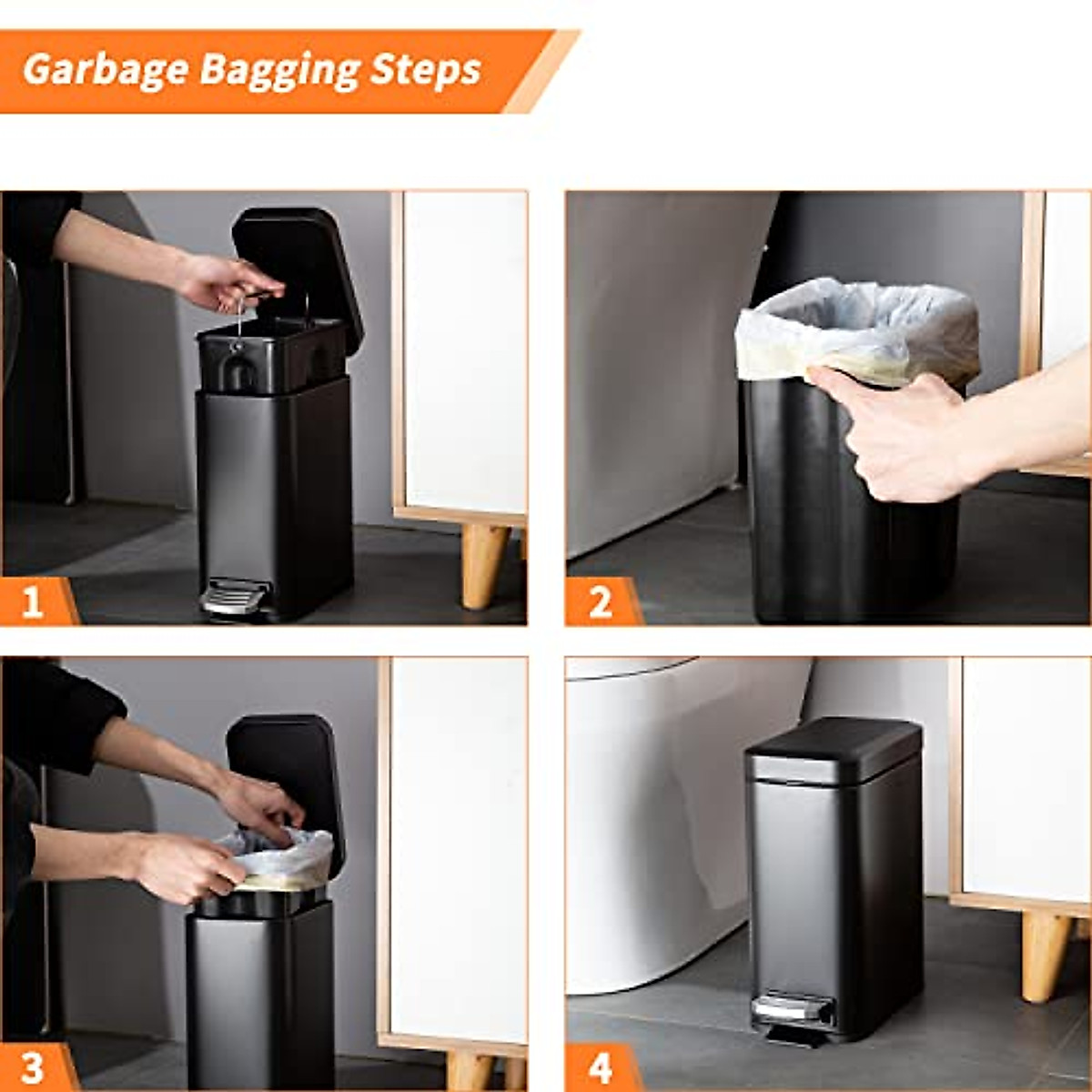 Garbage Bagging Steps

1

2

3

4