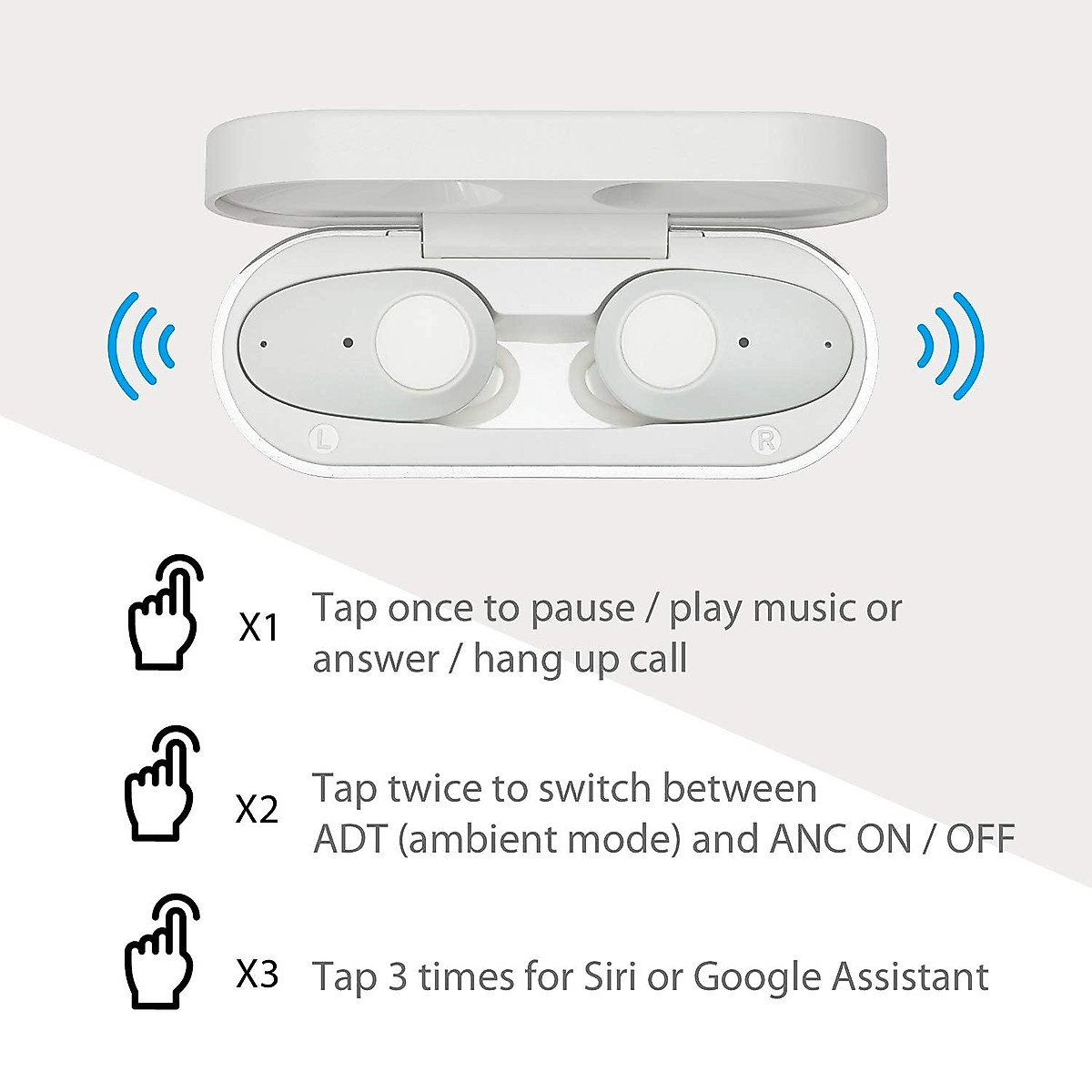 L

R

X1 Tap once to pause / play music or answer / hang up call

X2 Tap twice to switch between ADT (ambient mode) and ANC ON / OFF

X3 Tap 3 times for Siri or Google Assistant