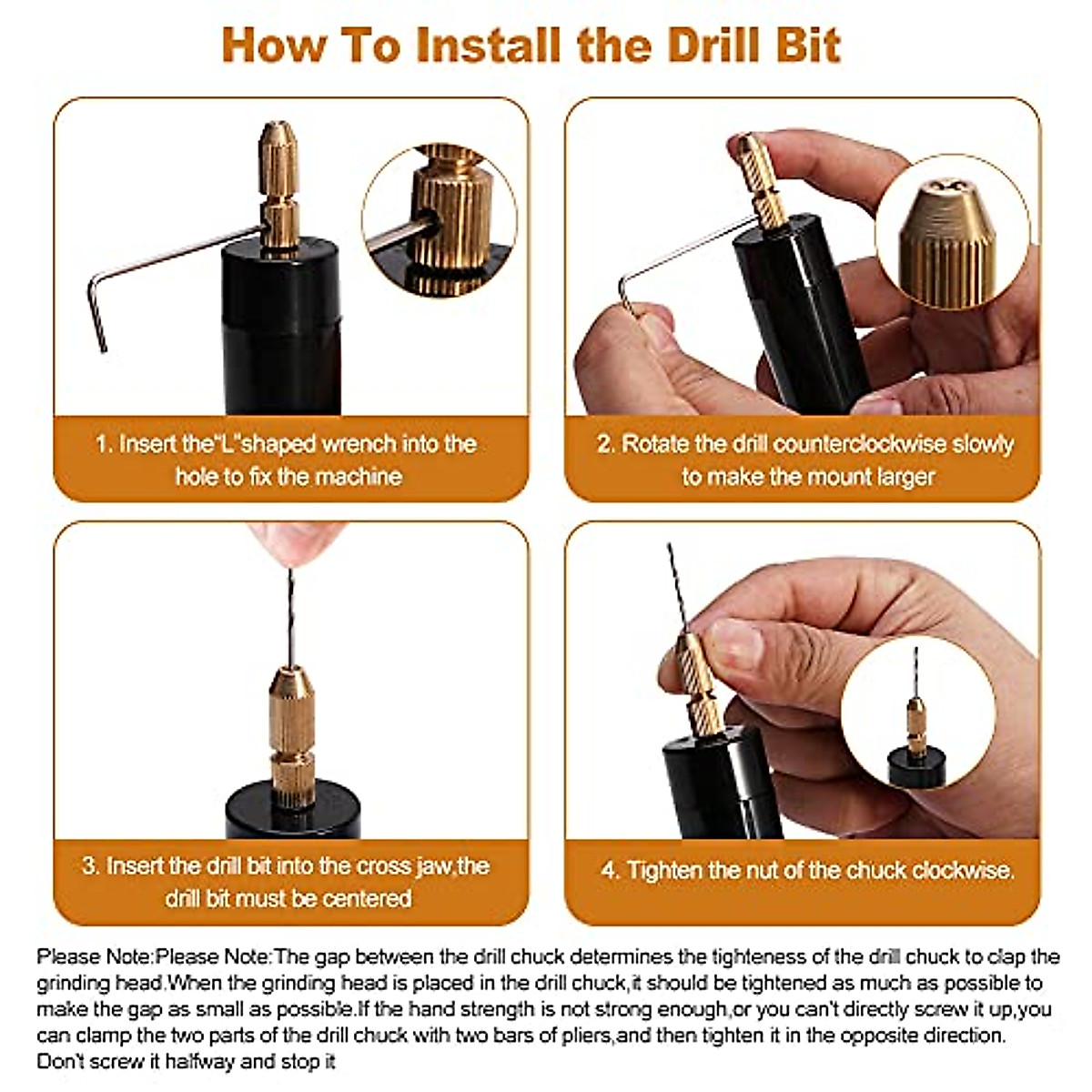 How To Install the Drill Bit

1. Insert the"L"shaped wrench into the hole to fix the machine

2. Rotate the drill counterclockwise slowly to make the mount larger

3. Insert the drill bit into the cross jaw,the drill bit must be centered

4. Tighten the nut of the chuck clockwise.

Please Note:Please Note:The gap between the drill chuck determines the tighteness of the drill chuck to clap the grinding head.When the grinding head is placed in the drill chuck,it should be tightened as much as possible to make the gap as small as possible.If the hand strength is not strong enough,or you can't directly screw it up,you can clamp the two parts of the drill chuck with two bars of pliers,and then tighten it in the opposite direction. Don't screw it halfway and stop it