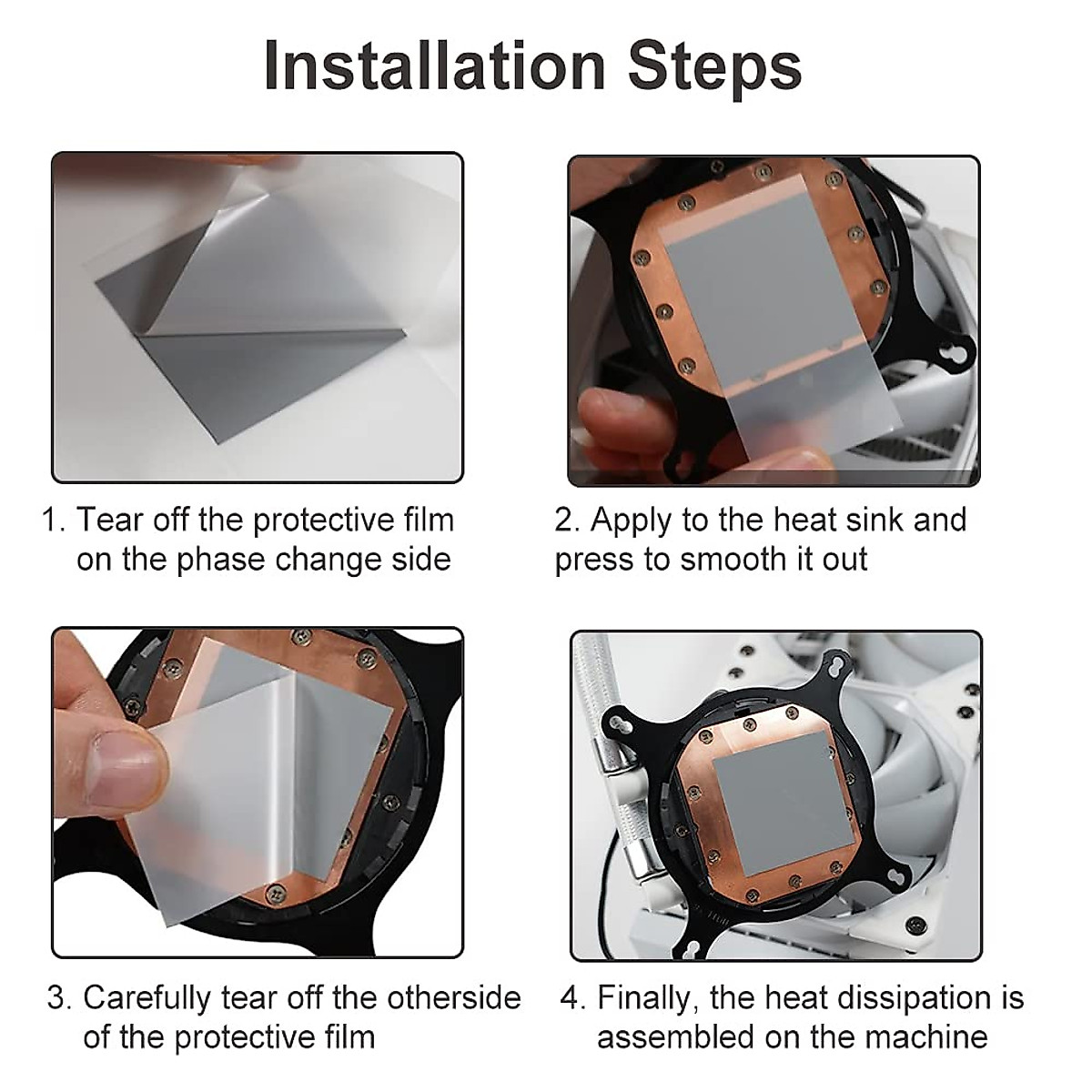 Installation Steps

1. Tear off the protective film on the phase change side

2. Apply to the heat sink and press to smooth it out

3. Carefully tear off the otherside of the protective film

4. Finally, the heat dissipation is assembled on the machine