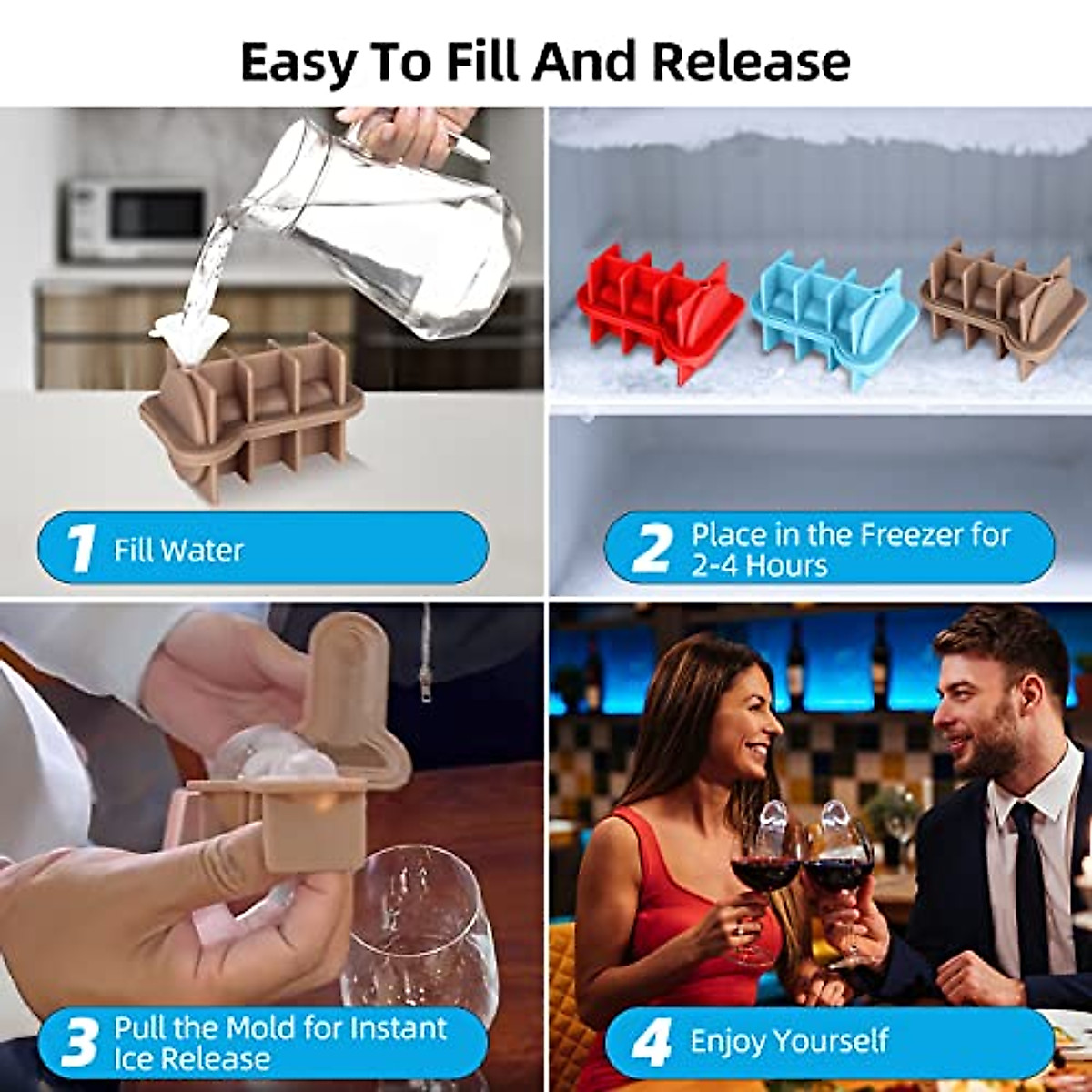 Easy To Fill And Release

1 Fill Water

2 Place in the Freezer for 2-4 Hours

3 Pull the Mold for Instant Ice Release

4 Enjoy Yourself