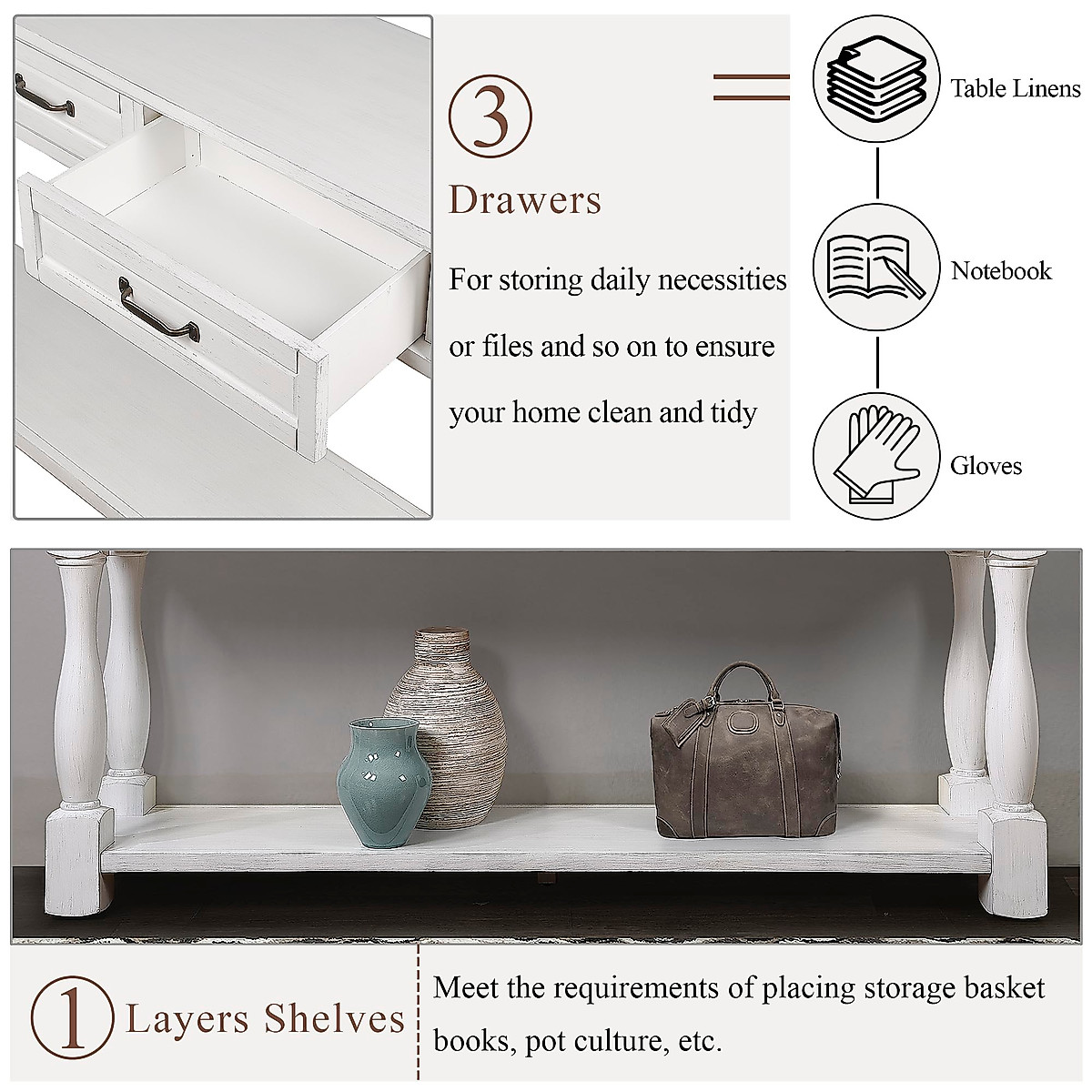 3

Drawers

For storing daily necessities or files and so on to ensure your home clean and tidy

Table Linens

Notebook

Gloves

1 Layers Shelves

Meet the requirements of placing storage basket books, pot culture, etc.