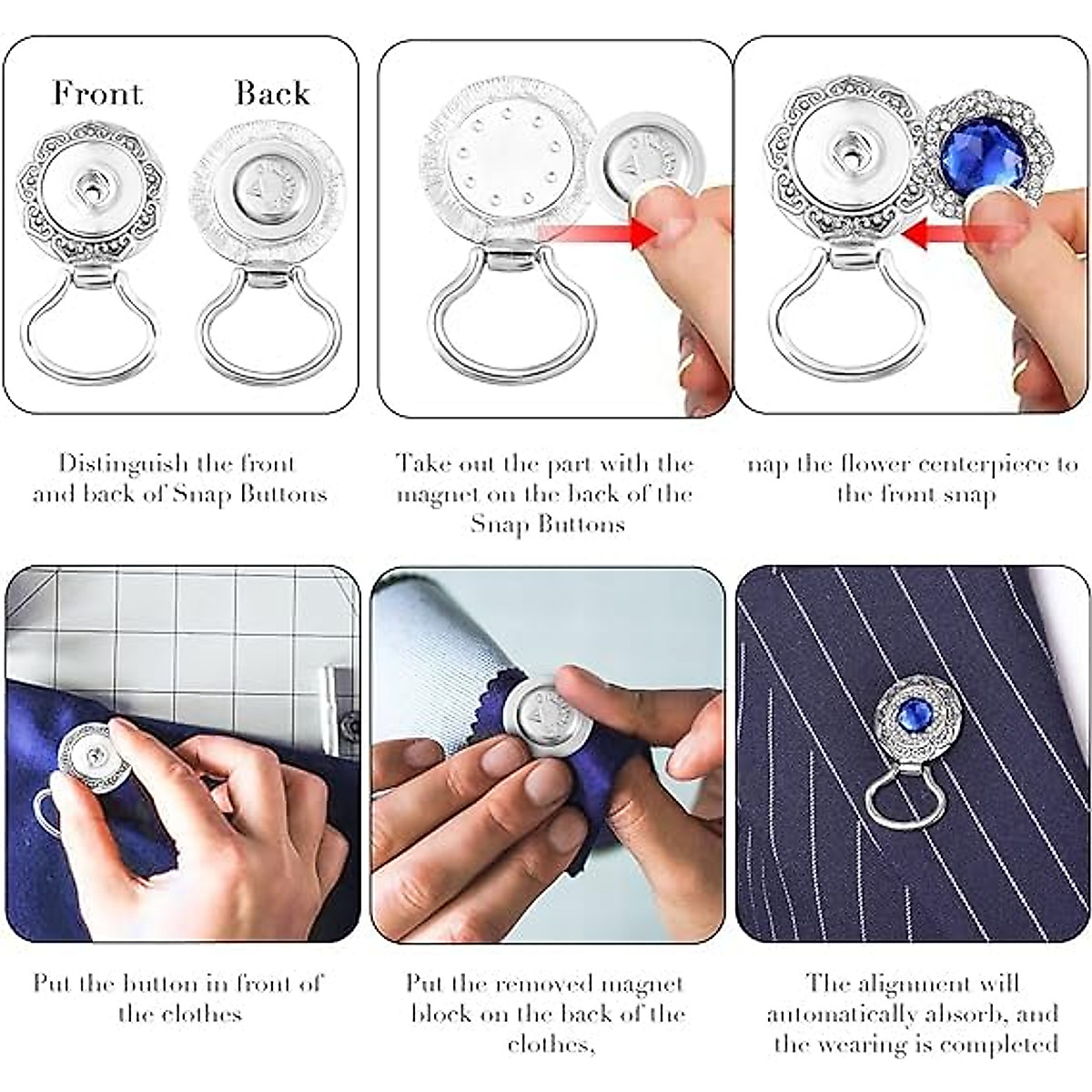 Front Back

Distinguish the front and back of Snap Buttons

Take out the part with the magnet on the back of the Snap Buttons

nap the flower centerpiece to the front snap

Put the button in front of the clothes

Put the removed magnet block on the back of the clothes,

The alignment will automatically absorb, and the wearing is completed