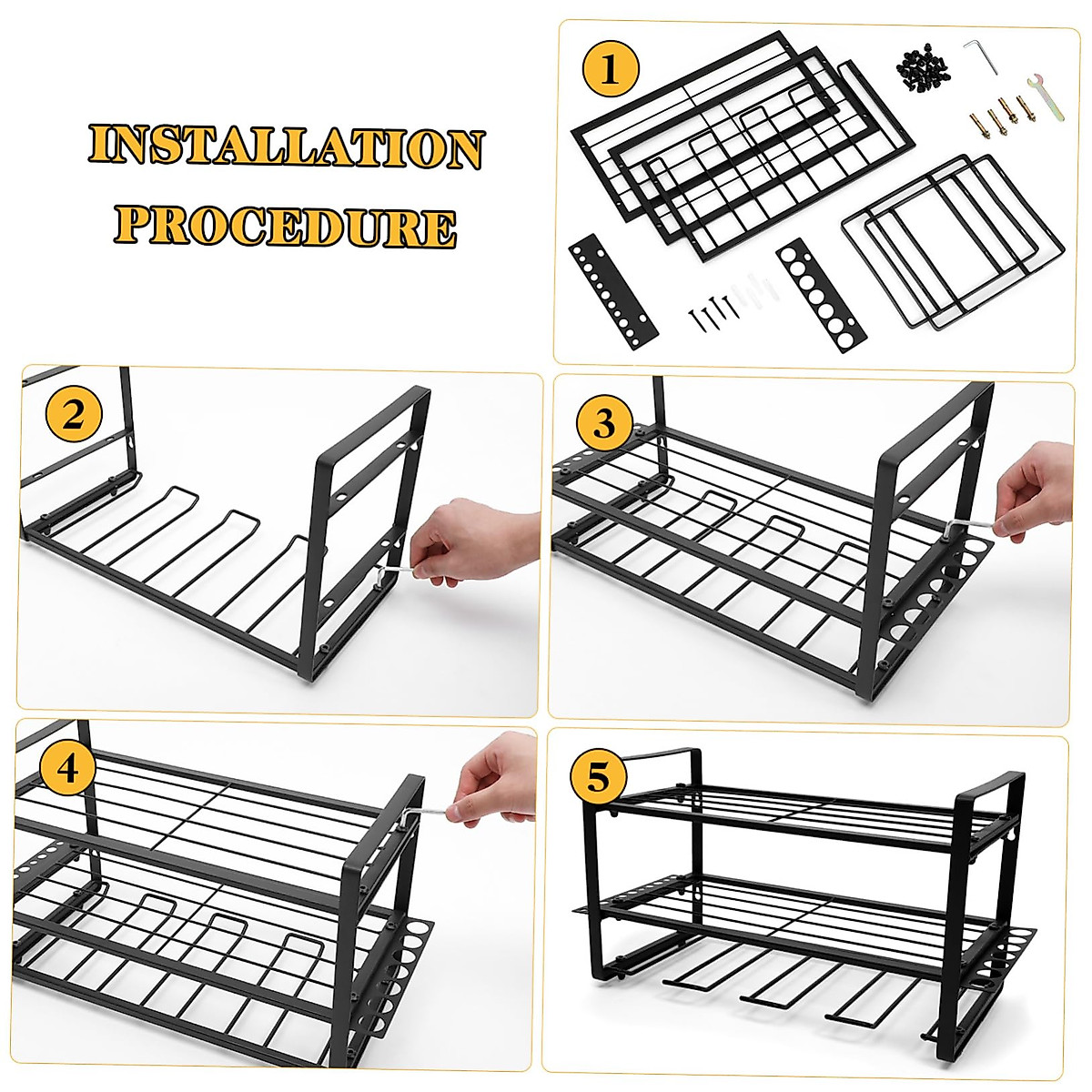 INSTALLATION PROCEDURE

1

2

3

4

5