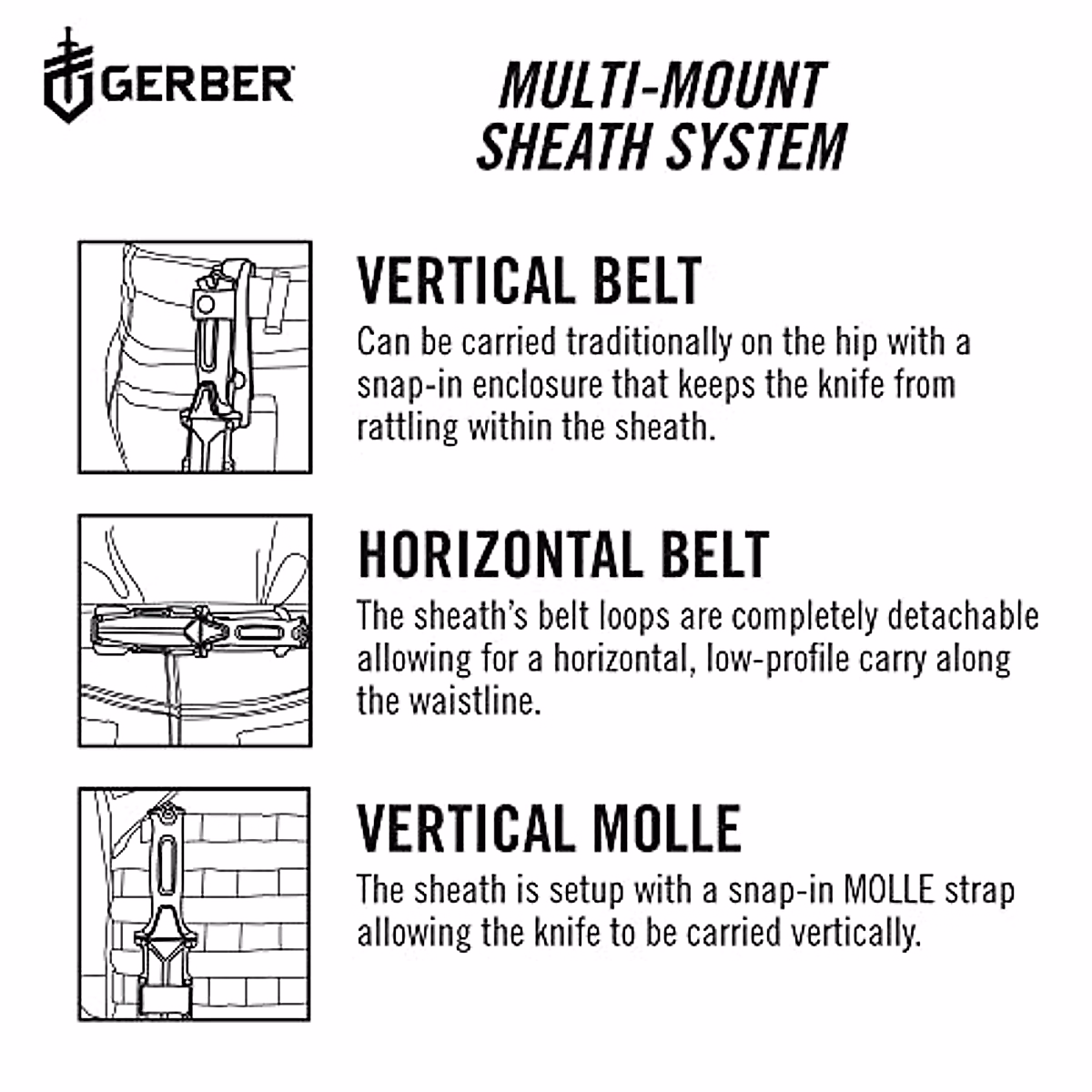 GERBER

MULTI-MOUNT SHEATH SYSTEM

VERTICAL BELT
Can be carried traditionally on the hip with a snap-in enclosure that keeps the knife from rattling within the sheath.

HORIZONTAL BELT
The sheath's belt loops are completely detachable allowing for a horizontal, low-profile carry along the waistline.

VERTICAL MOLLE
The sheath is setup with a snap-in MOLLE strap allowing the knife to be carried vertically.