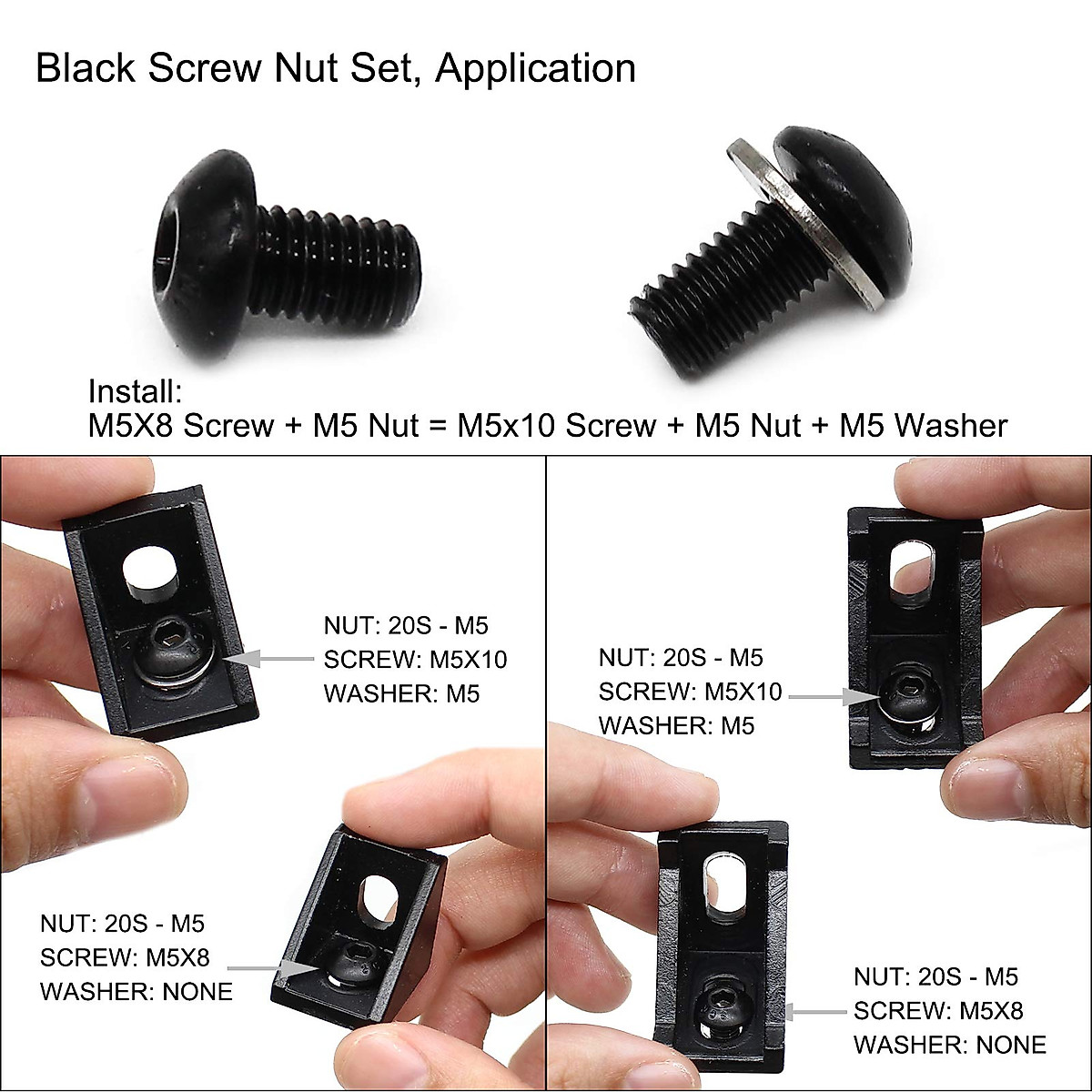 Black Screw Nut Set, Application

Install:
M5X8 Screw + M5 Nut = M5x10 Screw + M5 Nut + M5 Washer

NUT: 20S - M5
SCREW: M5X10
WASHER: M5

NUT: 20S - M5
SCREW: M5X8
WASHER: NONE

NUT: 20S - M5
SCREW: M5X10
WASHER: M5

NUT: 20S - M5
SCREW: M5X8
WASHER: NONE