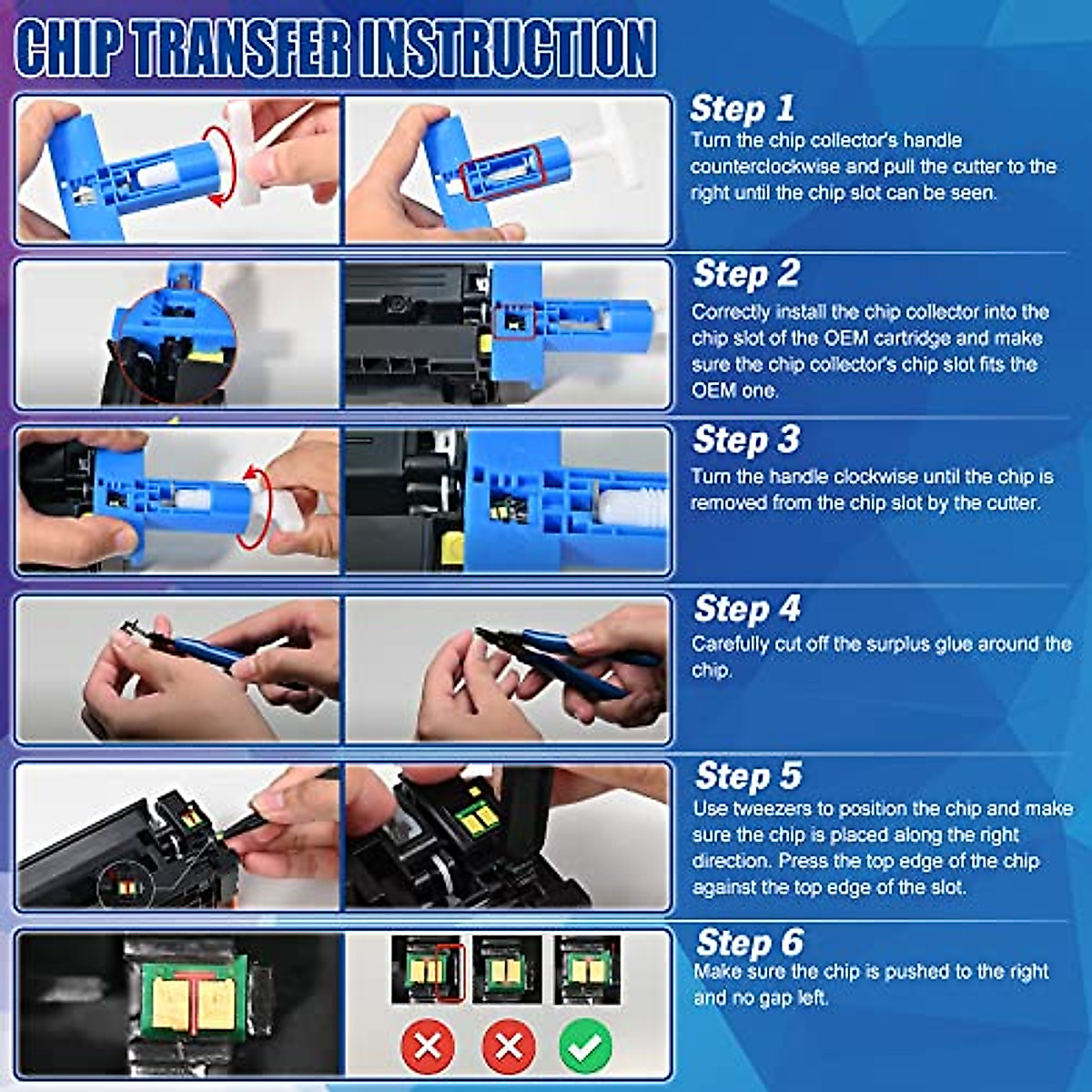 CHIP TRANSFER INSTRUCTION

Step 1
Turn the chip collector's handle counterclockwise and pull the cutter to the right until the chip slot can be seen.

Step 2
Correctly install the chip collector into the chip slot of the OEM cartridge and make sure the chip collector's chip slot fits the OEM one.

Step 3
Turn the handle clockwise until the chip is removed from the chip slot by the cutter.

Step 4
Carefully cut off the surplus glue around the chip.

Step 5
Use tweezers to position the chip and make sure the chip is placed along the right direction. Press the top edge of the chip against the top edge of the slot.

Step 6
Make sure the chip is pushed to the right and no gap left.