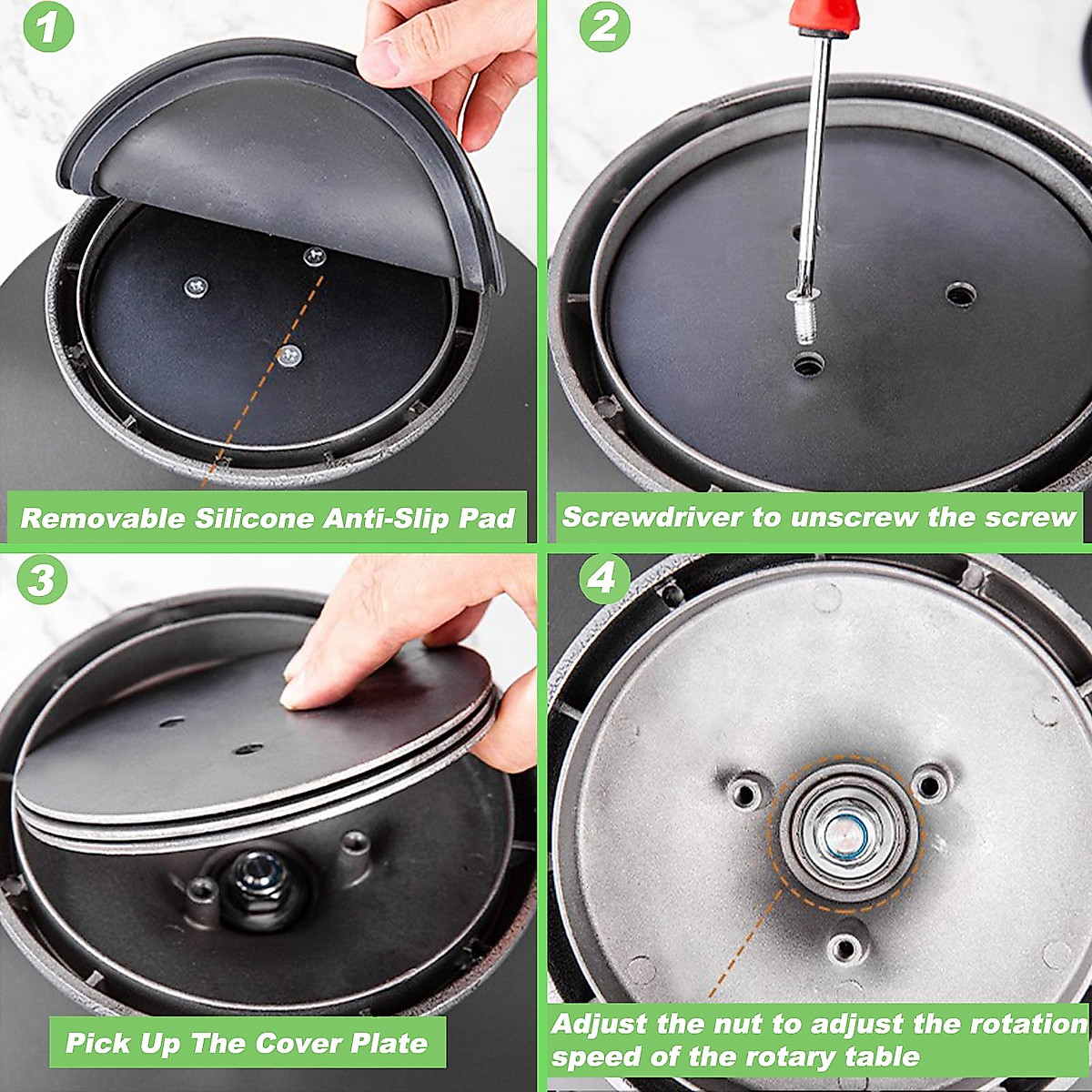 1

Removable Silicone Anti-Slip Pad

2

Screwdriver to unscrew the screw

3

Pick Up The Cover Plate

4

Adjust the nut to adjust the rotation speed of the rotary table