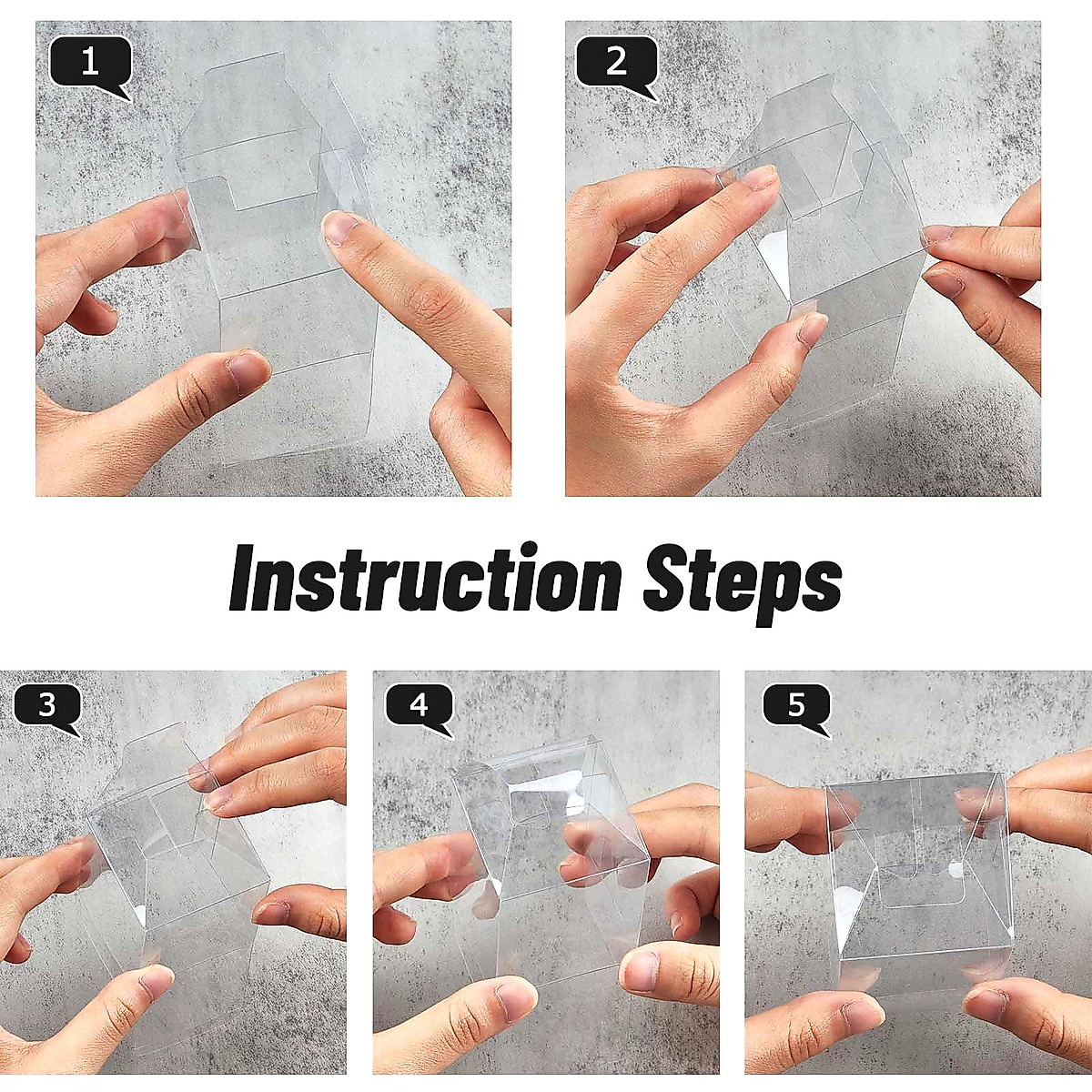 1

2

Instruction Steps

3

4

5