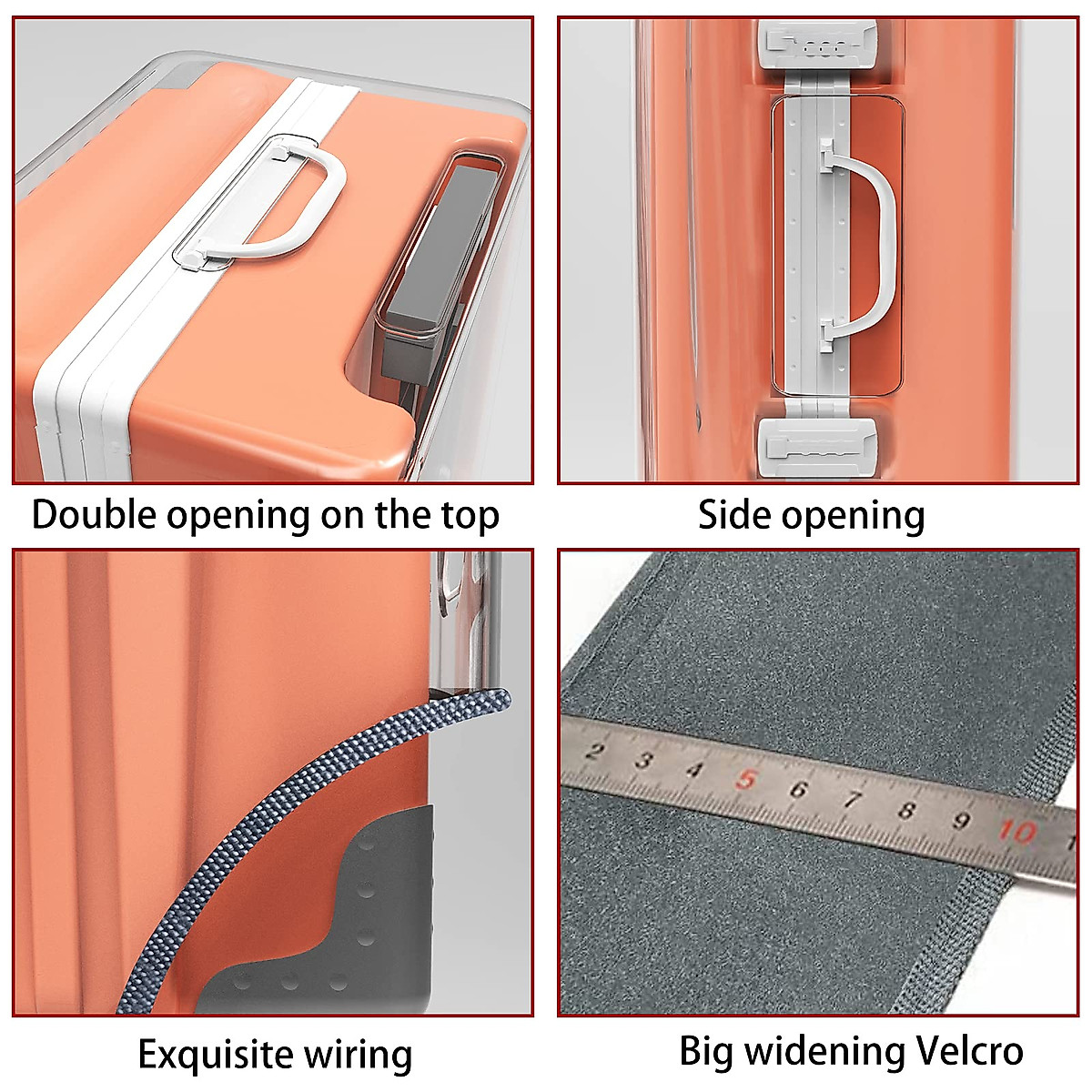 Double opening on the top

Side opening

2 3 4 5 6 7 8 9 10 1

Exquisite wiring

Big widening Velcro