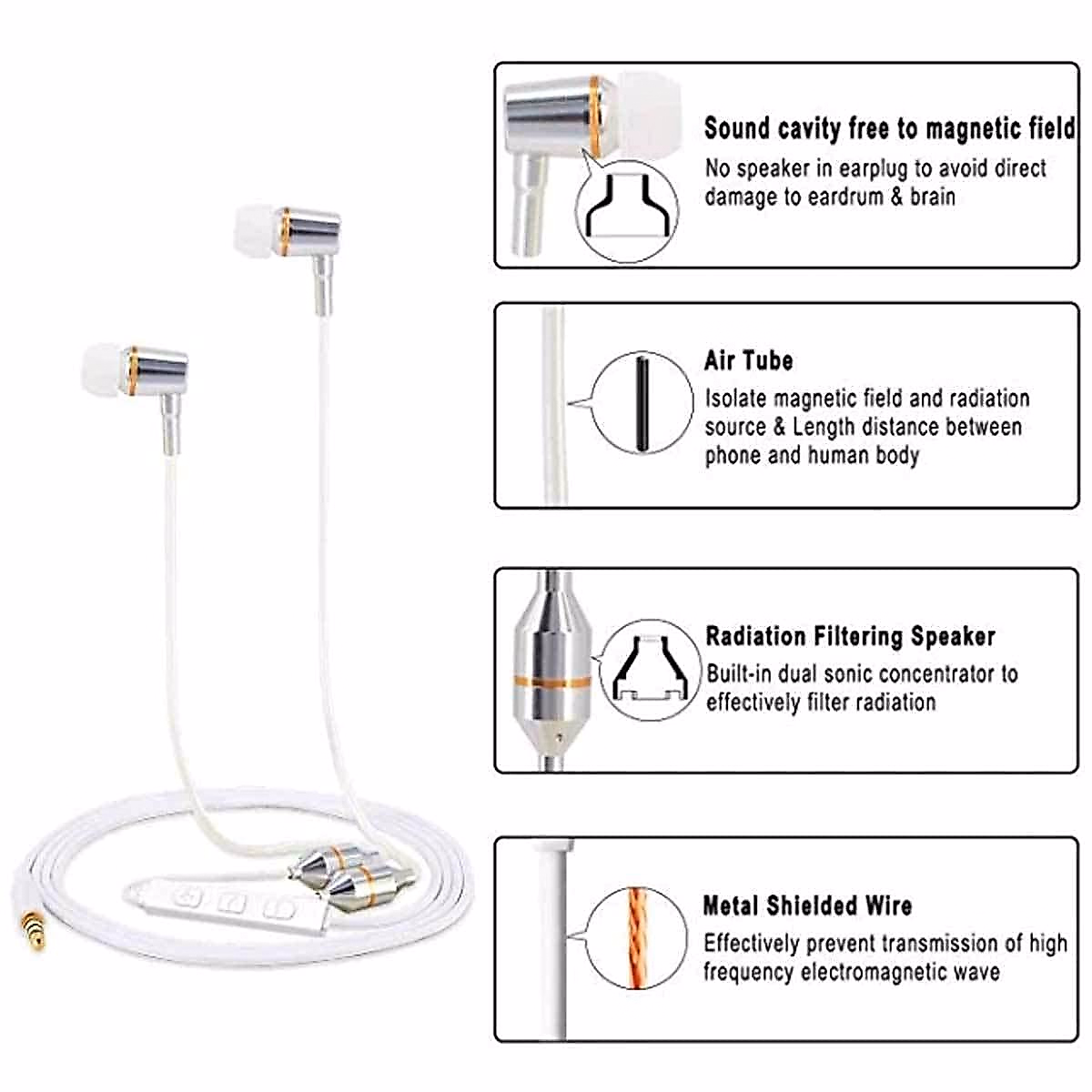 Sound cavity free to magnetic field
No speaker in earplug to avoid direct damage to eardrum & brain

Air Tube
Isolate magnetic field and radiation source & Length distance between phone and human body

Radiation Filtering Speaker
Built-in dual sonic concentrator to effectively filter radiation

Metal Shielded Wire
Effectively prevent transmission of high frequency electromagnetic wave