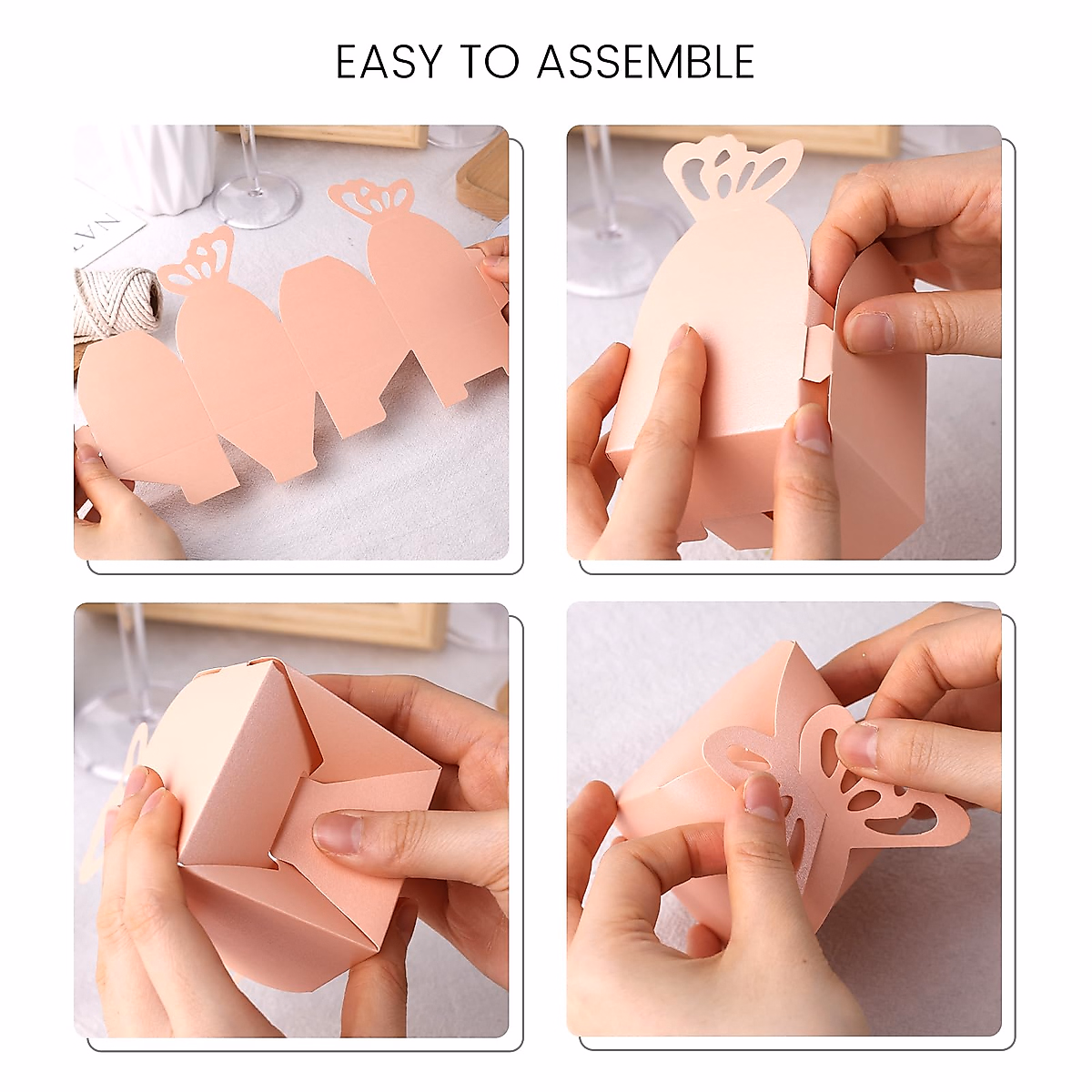 EASY TO ASSEMBLE