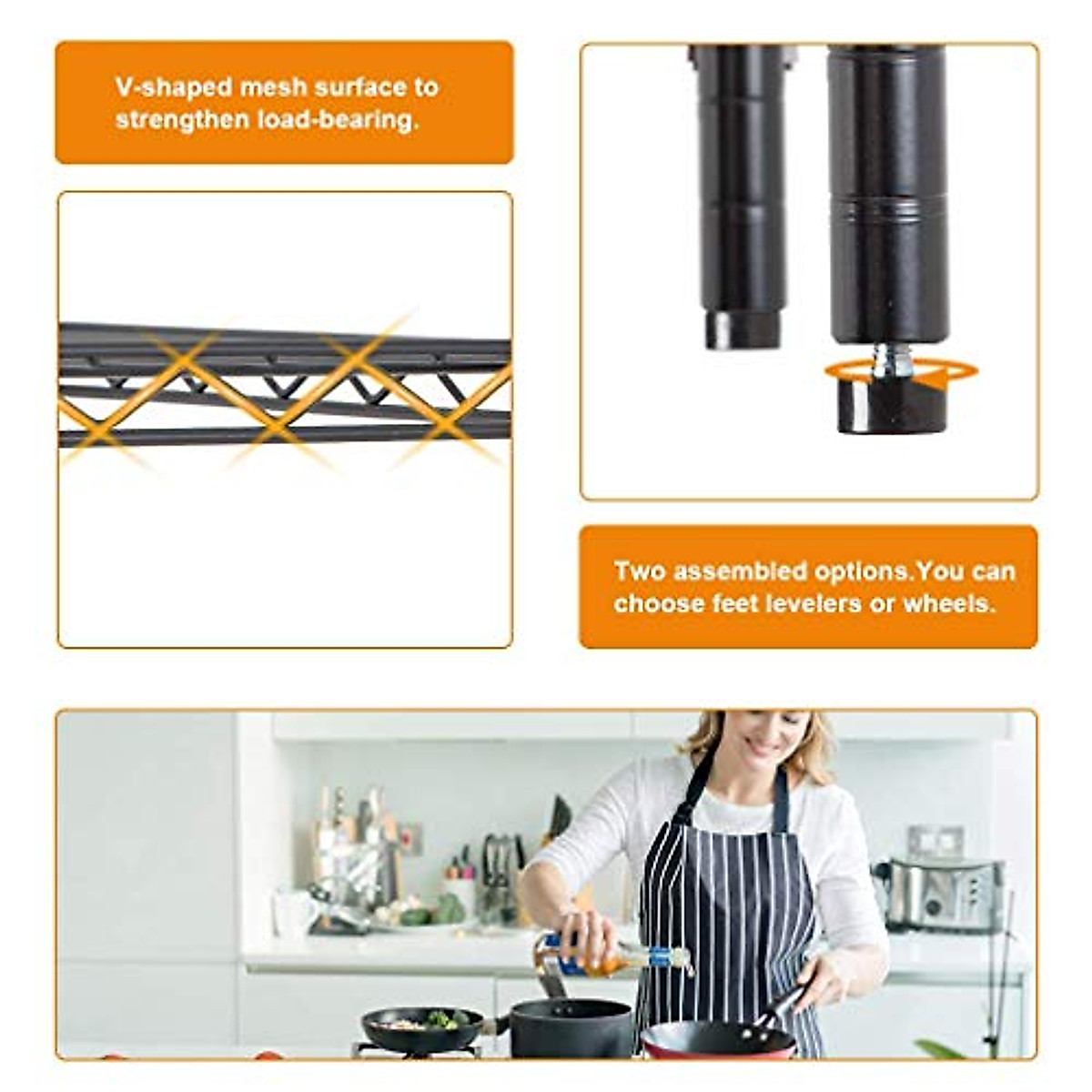 V-shaped mesh surface to strengthen load-bearing.

Two assembled options.You can choose feet levelers or wheels.