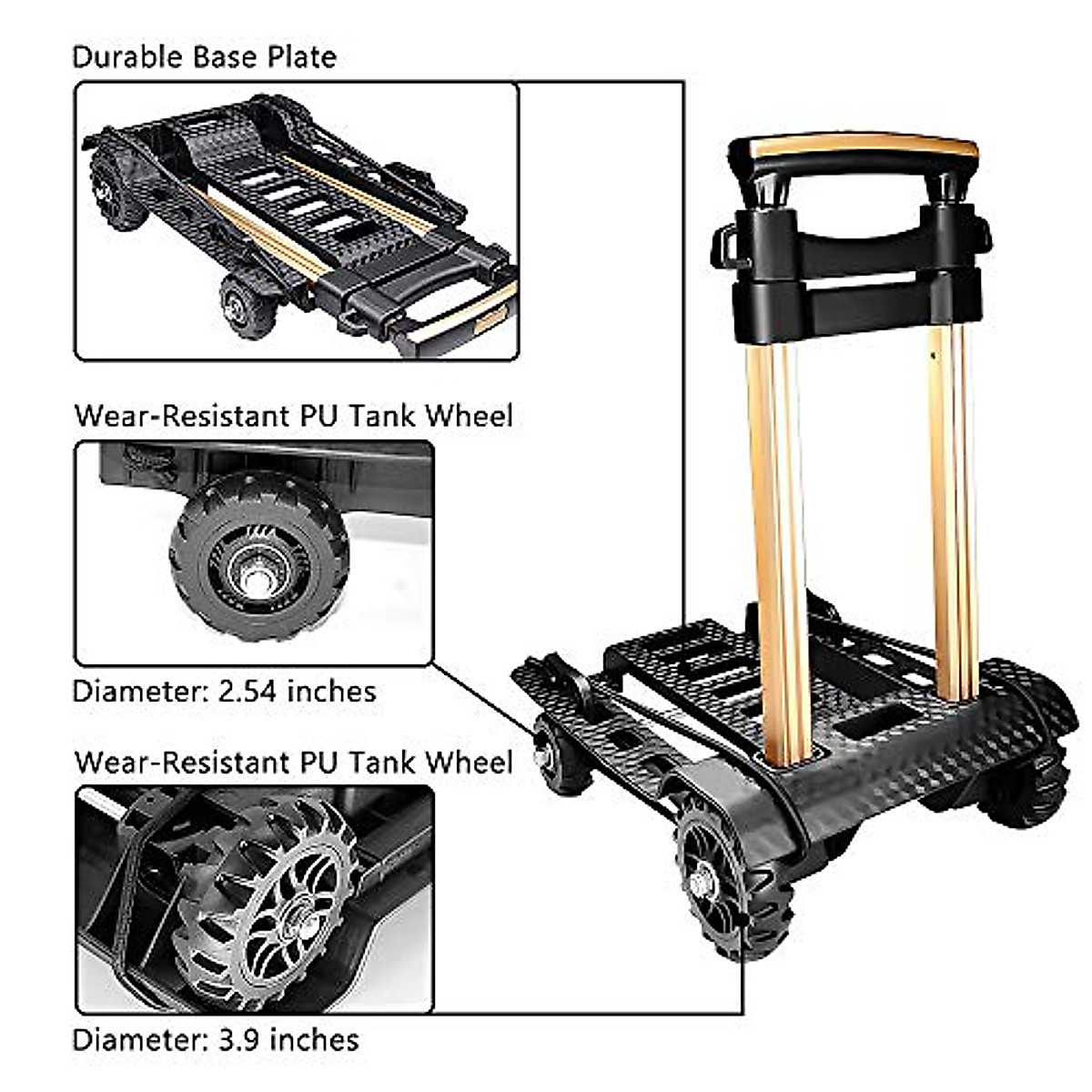 Durable Base Plate

Wear-Resistant PU Tank Wheel

Diameter: 2.54 inches

Wear-Resistant PU Tank Wheel

Diameter: 3.9 inches