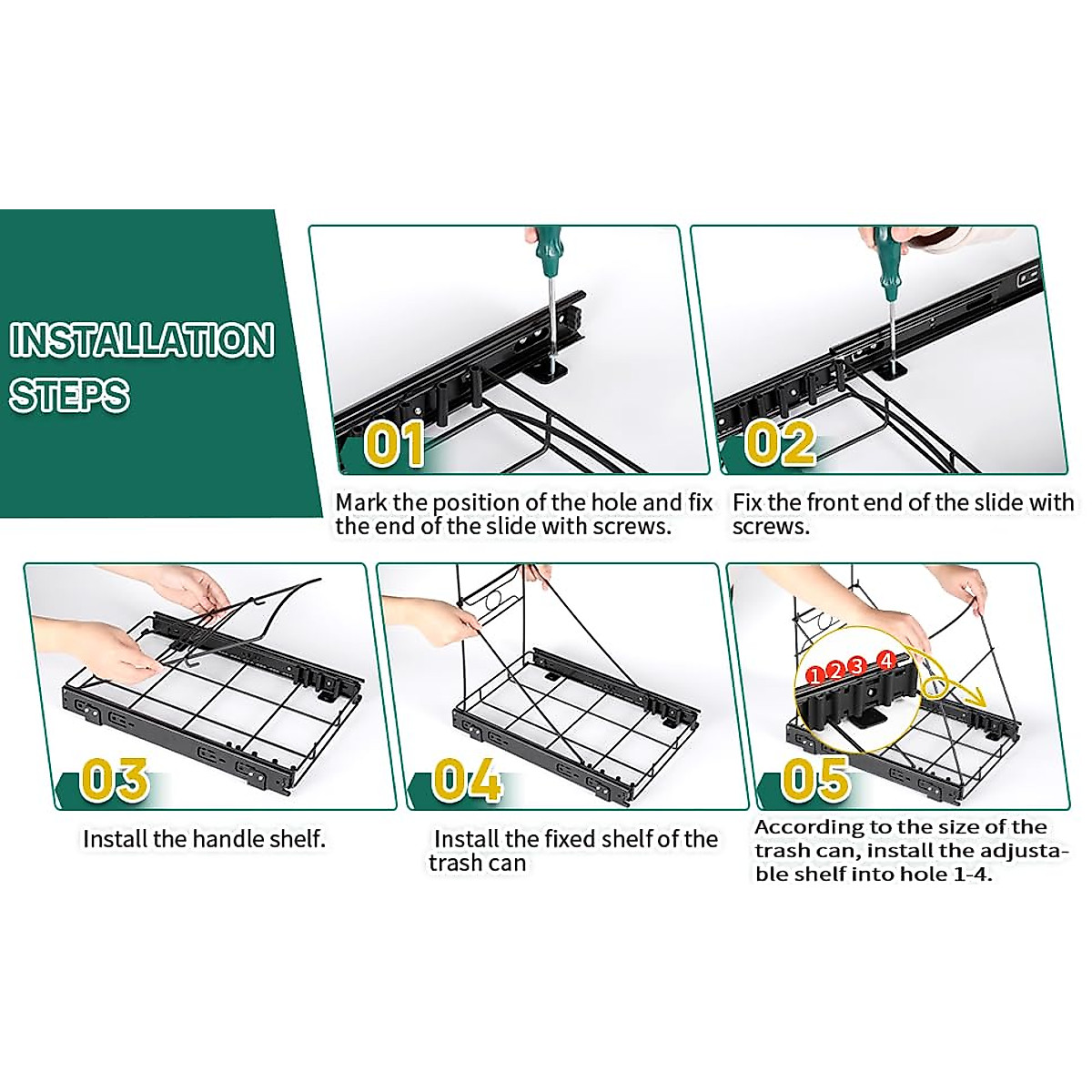 INSTALLATION STEPS

01

Mark the position of the hole and fix the end of the slide with screws.

02

Fix the front end of the slide with screws.

03

Install the handle shelf.

04

Install the fixed shelf of the trash can

1 2 3 4

05

According to the size of the trash can, install the adjustable shelf into hole 1-4.