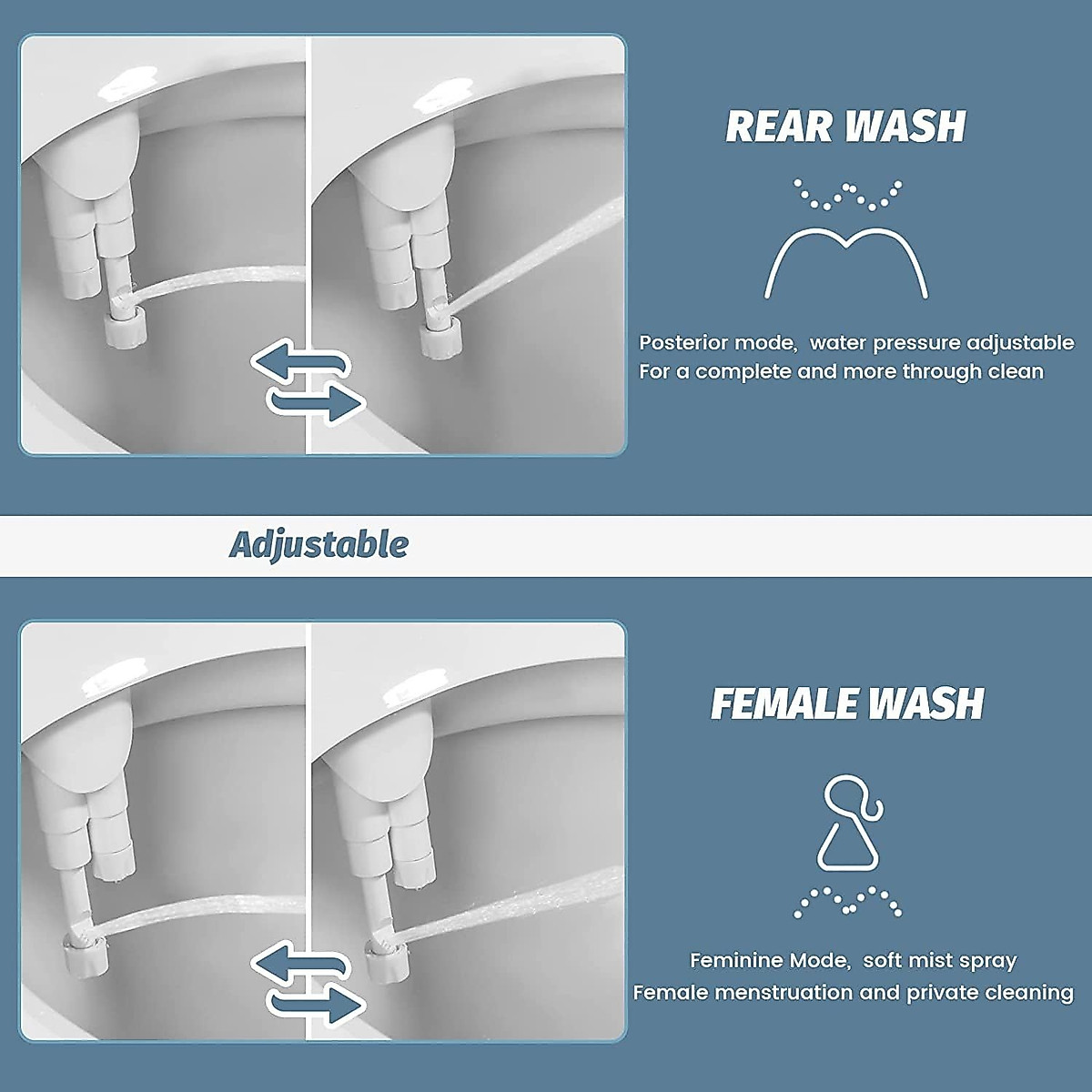 REAR WASH

Posterior mode, water pressure adjustable
For a complete and more through clean

Adjustable

FEMALE WASH

Feminine Mode, soft mist spray
Female menstruation and private cleaning