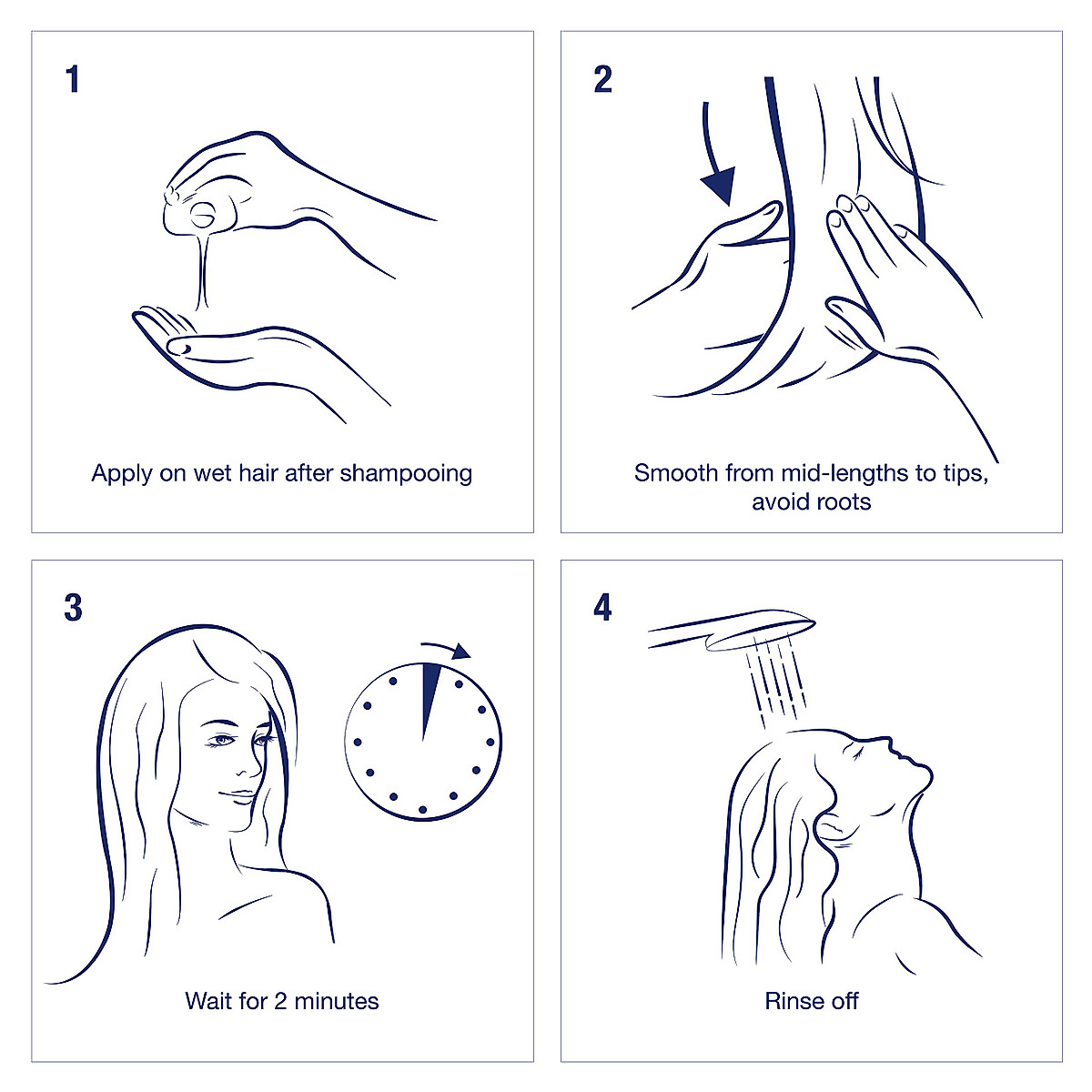 1

Apply on wet hair after shampooing

2

Smooth from mid-lengths to tips, avoid roots

3

Wait for 2 minutes

4

Rinse off